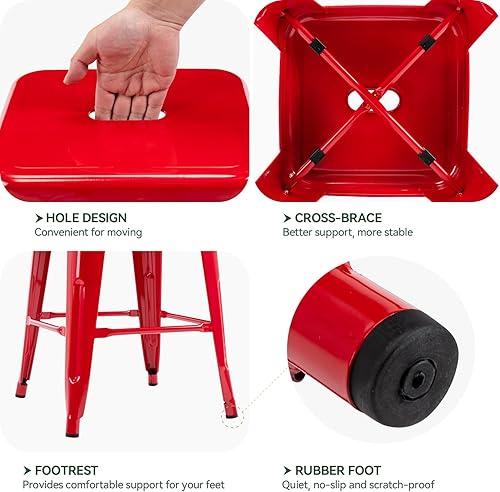 ➤ HOLE DESIGN
Convenient for moving

➤ CROSS-BRACE
Better support, more stable

➤ FOOTREST
Provides comfortable support for your feet

➤ RUBBER FOOT
Quiet, no-slip and scratch-proof