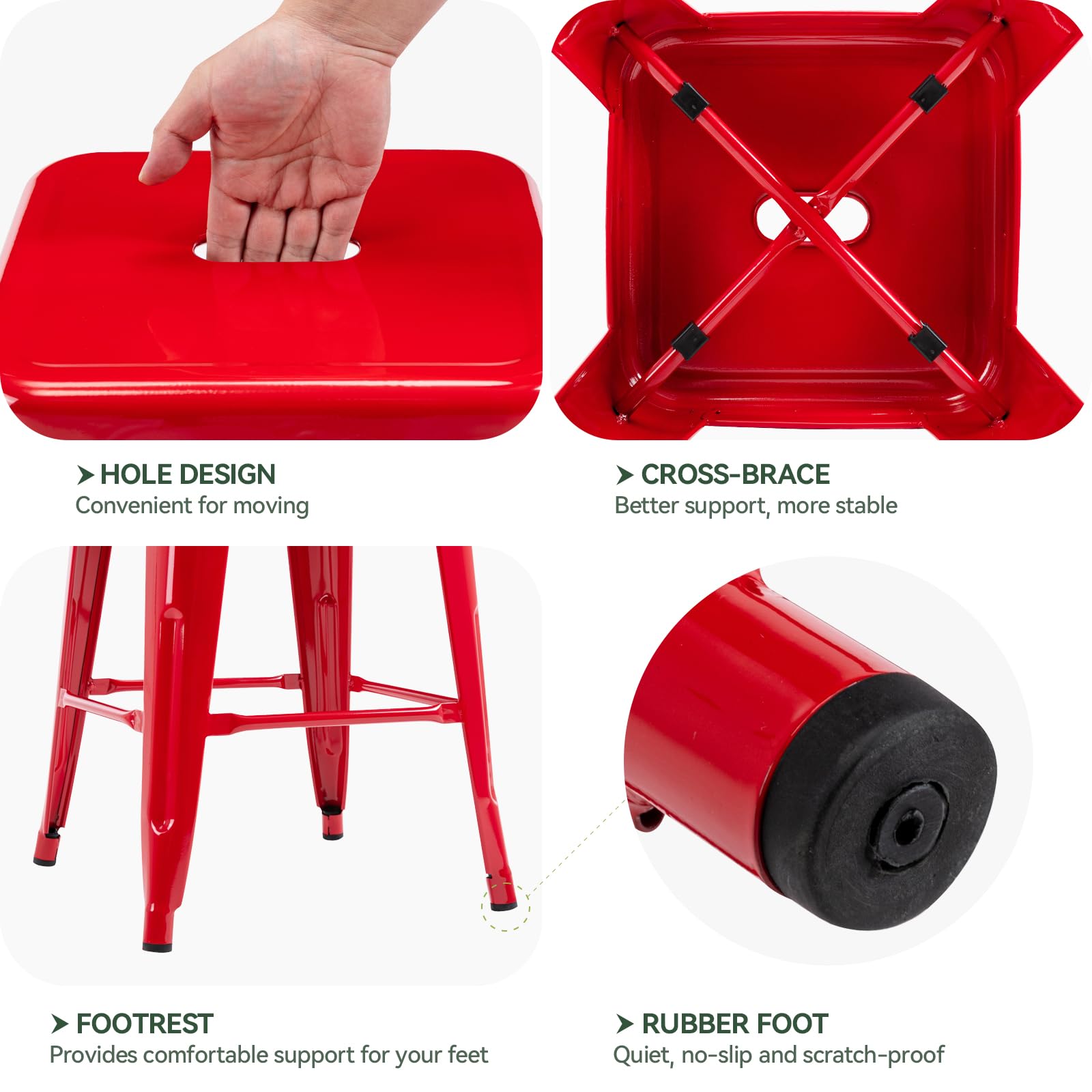 HOLE DESIGN
Convenient for moving

CROSS-BRACE
Better support, more stable

FOOTREST
Provides comfortable support for your feet

RUBBER FOOT
Quiet, no-slip and scratch-proof