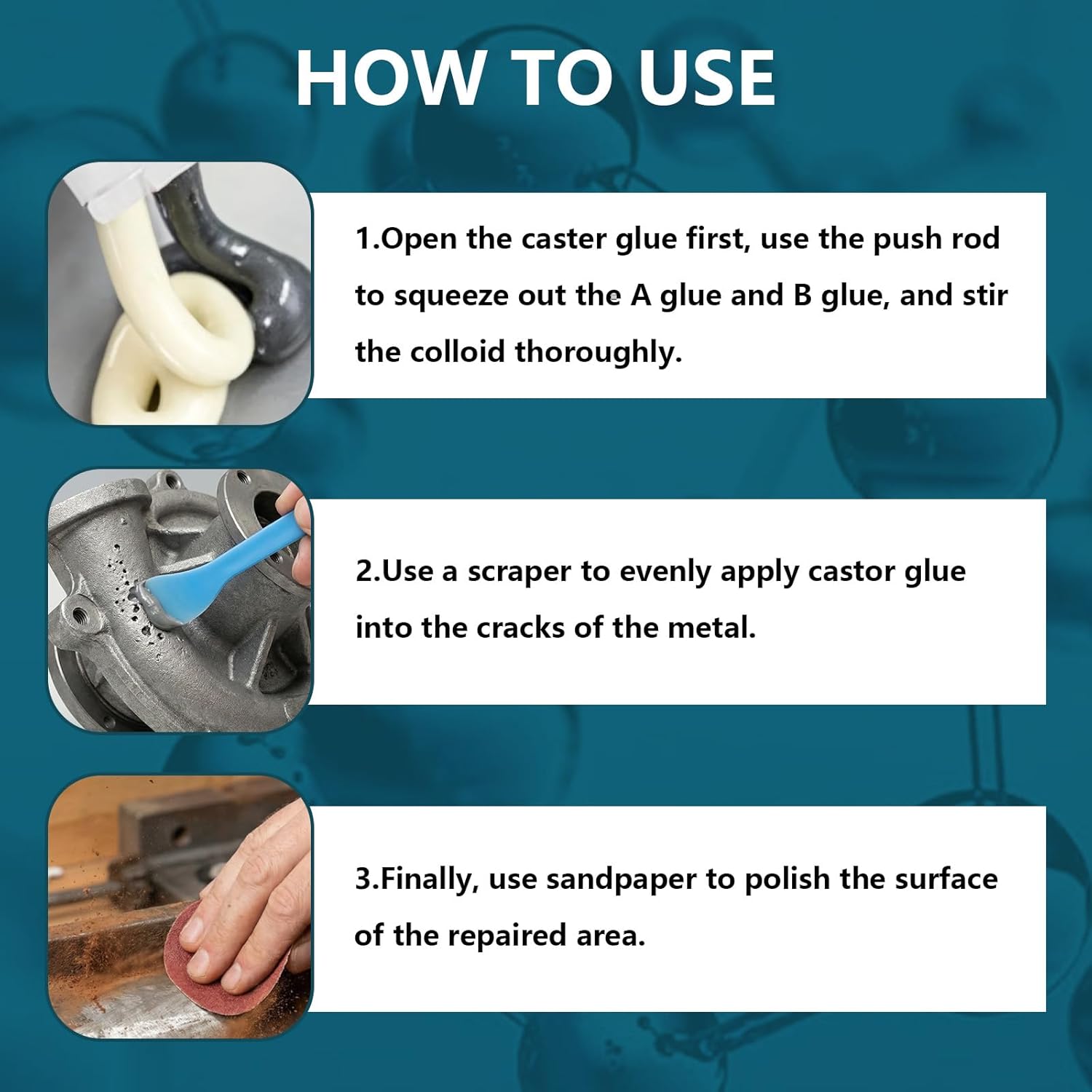 HOW TO USE

1.Open the caster glue first, use the push rod to squeeze out the A glue and B glue, and stir the colloid thoroughly.

2.Use a scraper to evenly apply castor glue into the cracks of the metal.

3.Finally, use sandpaper to polish the surface of the repaired area.