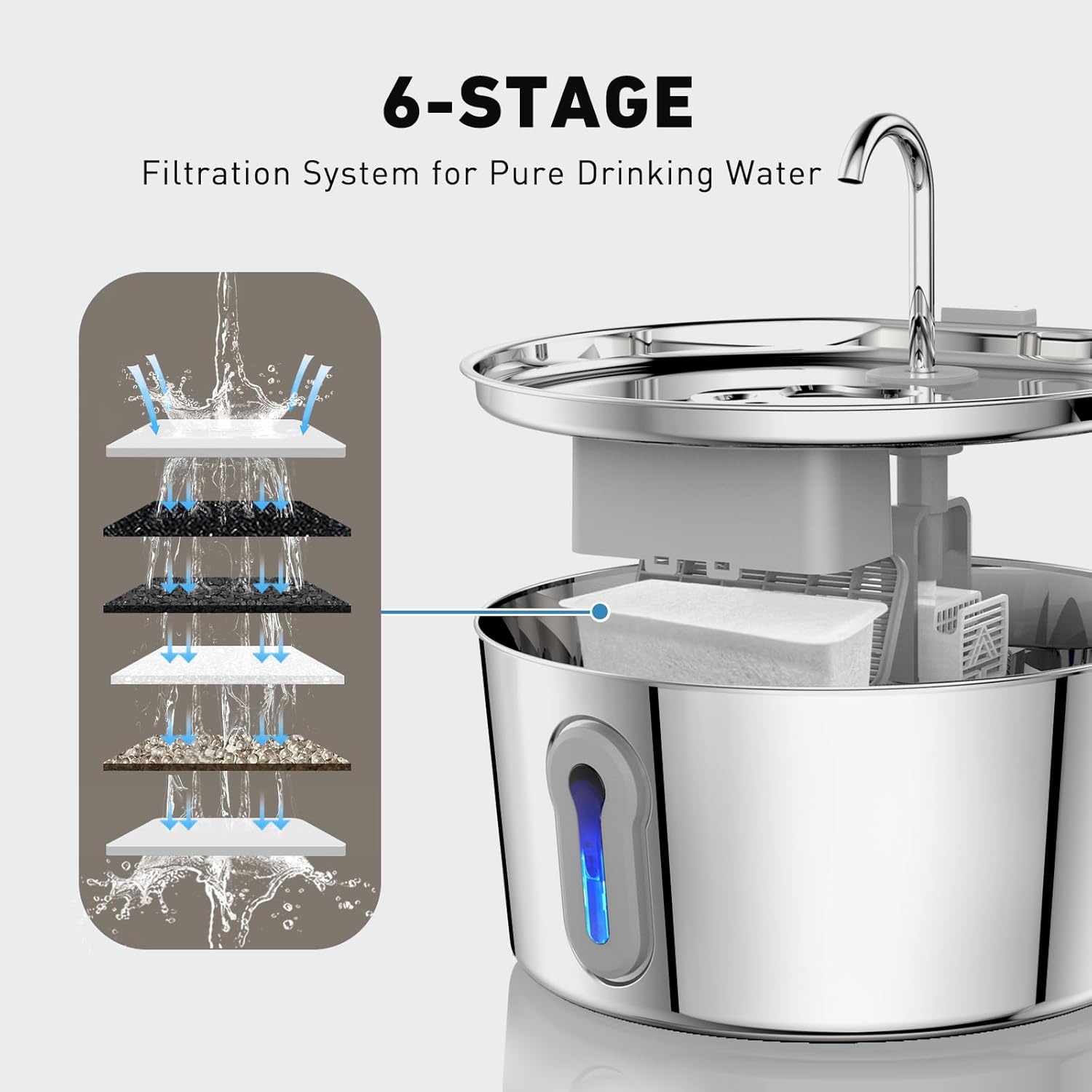 6-STAGE

Filtration System for Pure Drinking Water