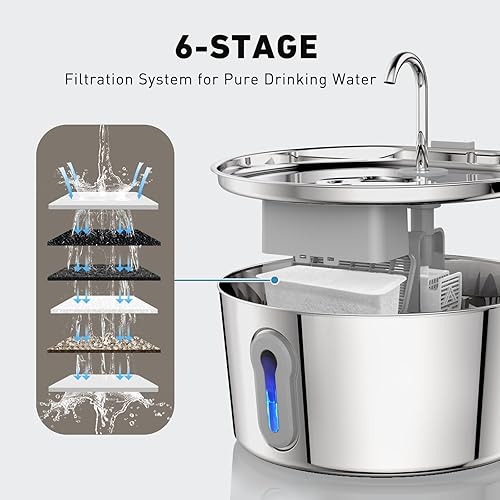 6-STAGE

Filtration System for Pure Drinking Water