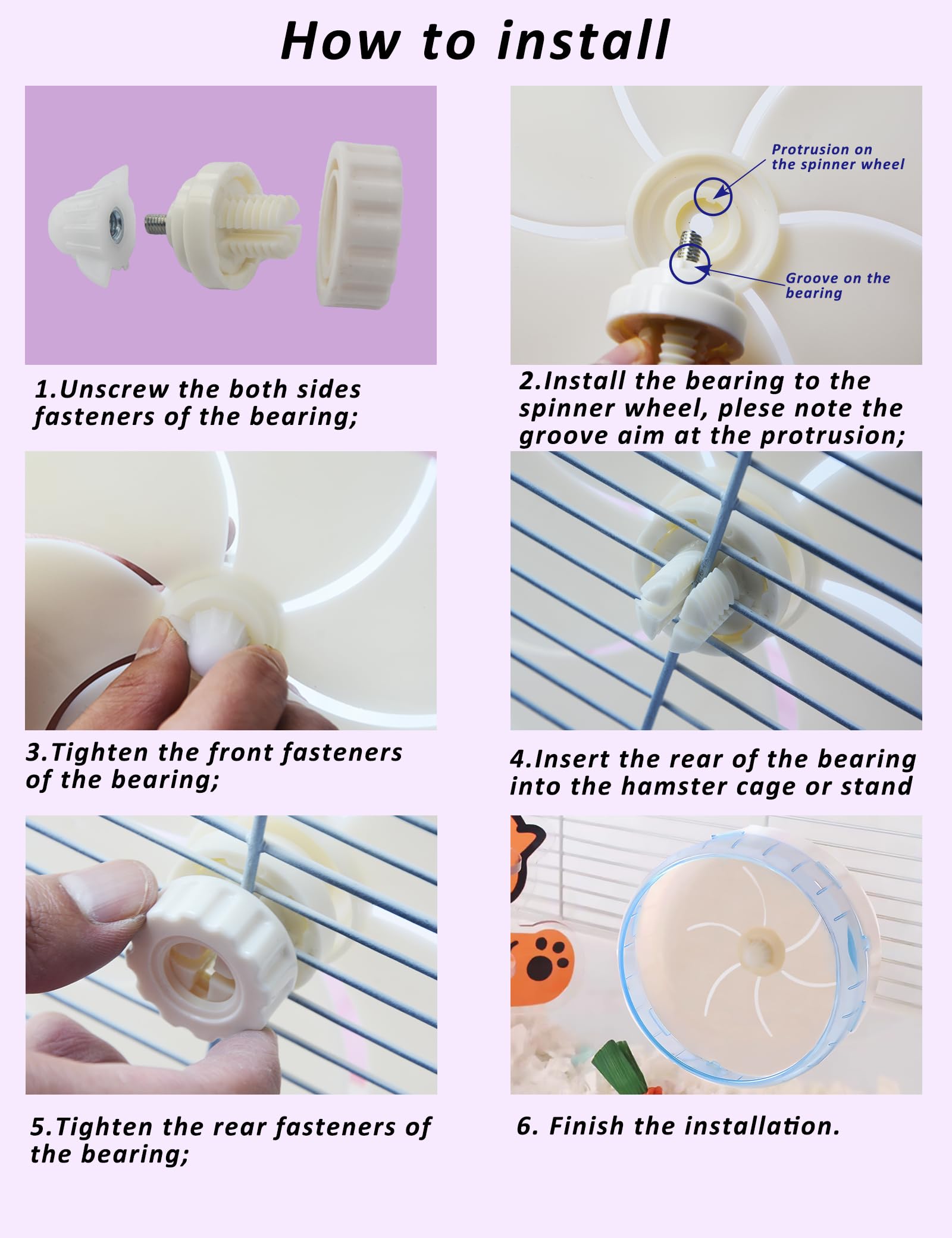 How to install

1.Unscrew the both sides fasteners of the bearing;

Protrusion on the spinner wheel

Groove on the bearing

2.Install the bearing to the spinner wheel, plese note the groove aim at the protrusion;

3.Tighten the front fasteners of the bearing;

4.Insert the rear of the bearing into the hamster cage or stand

5.Tighten the rear fasteners of the bearing;

6. Finish the installation.