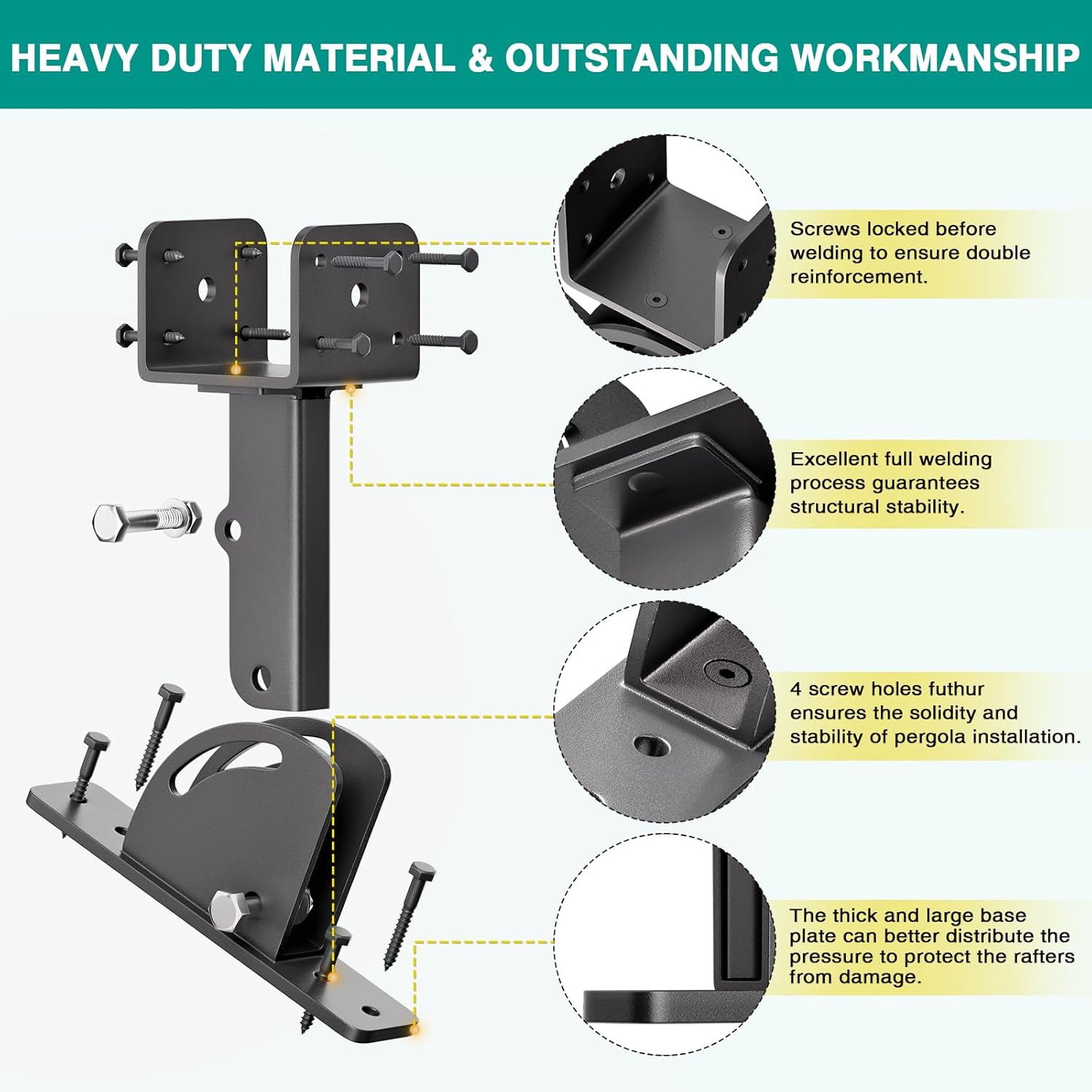 HEAVY DUTY MATERIAL & OUTSTANDING WORKMANSHIP

Screws locked before welding to ensure double reinforcement.

Excellent full welding process guarantees structural stability.

4 screw holes futhur ensures the solidity and stability of pergola installation.

The thick and large base plate can better distribute the pressure to protect the rafters from damage.