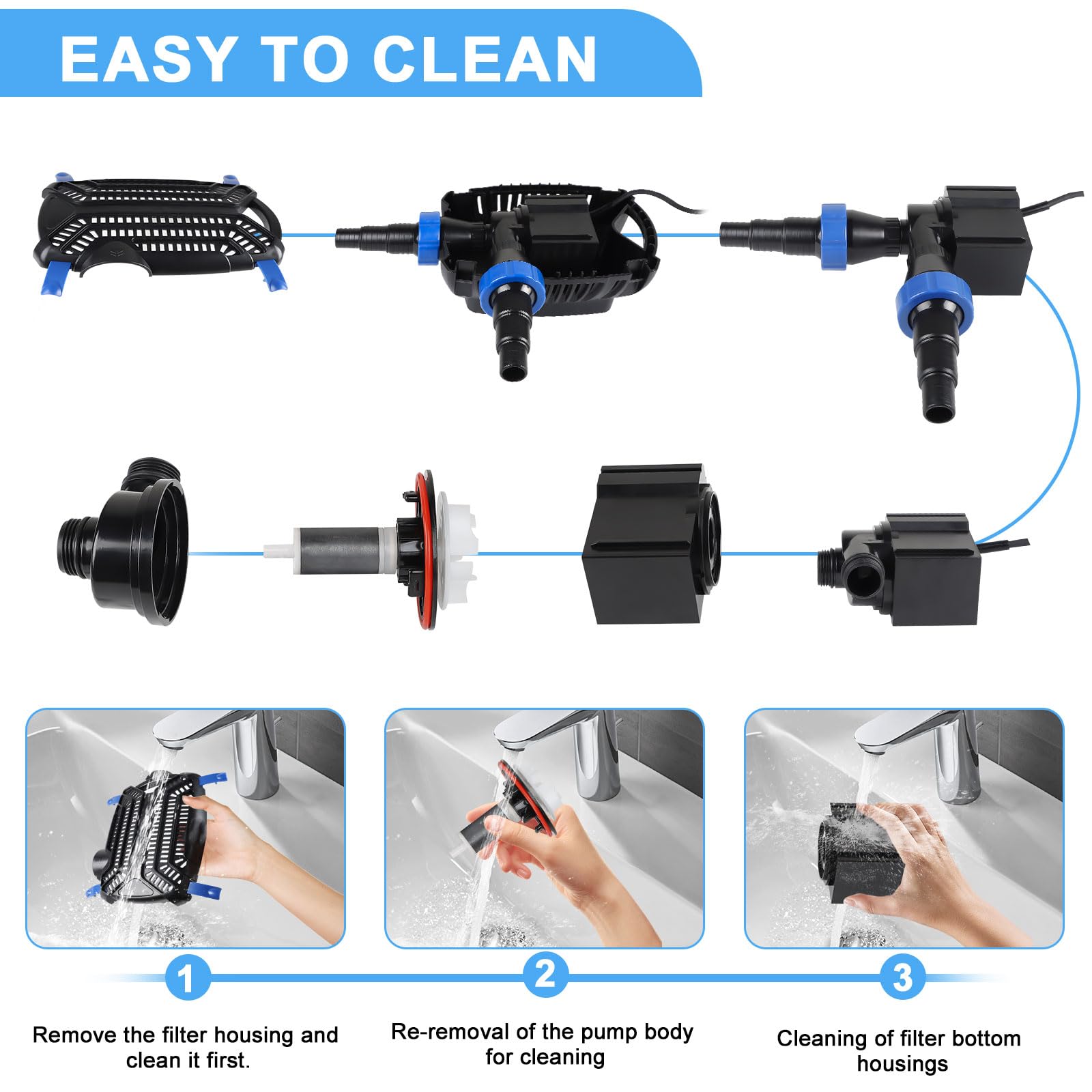 EASY TO CLEAN

1

Remove the filter housing and clean it first.

2

Re-removal of the pump body for cleaning

3

Cleaning of filter bottom housings