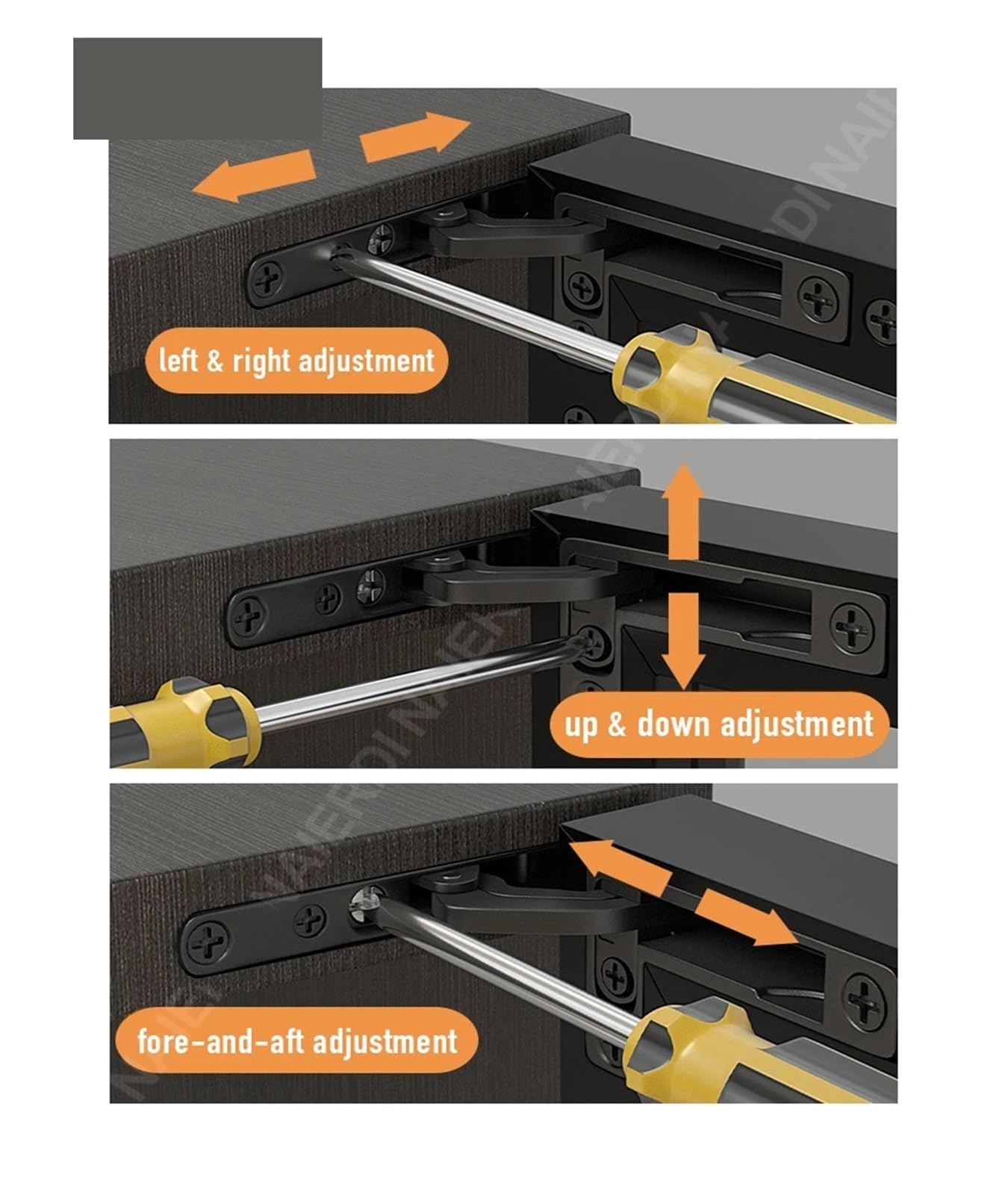 left & right adjustment

up & down adjustment

fore-and-aft adjustment