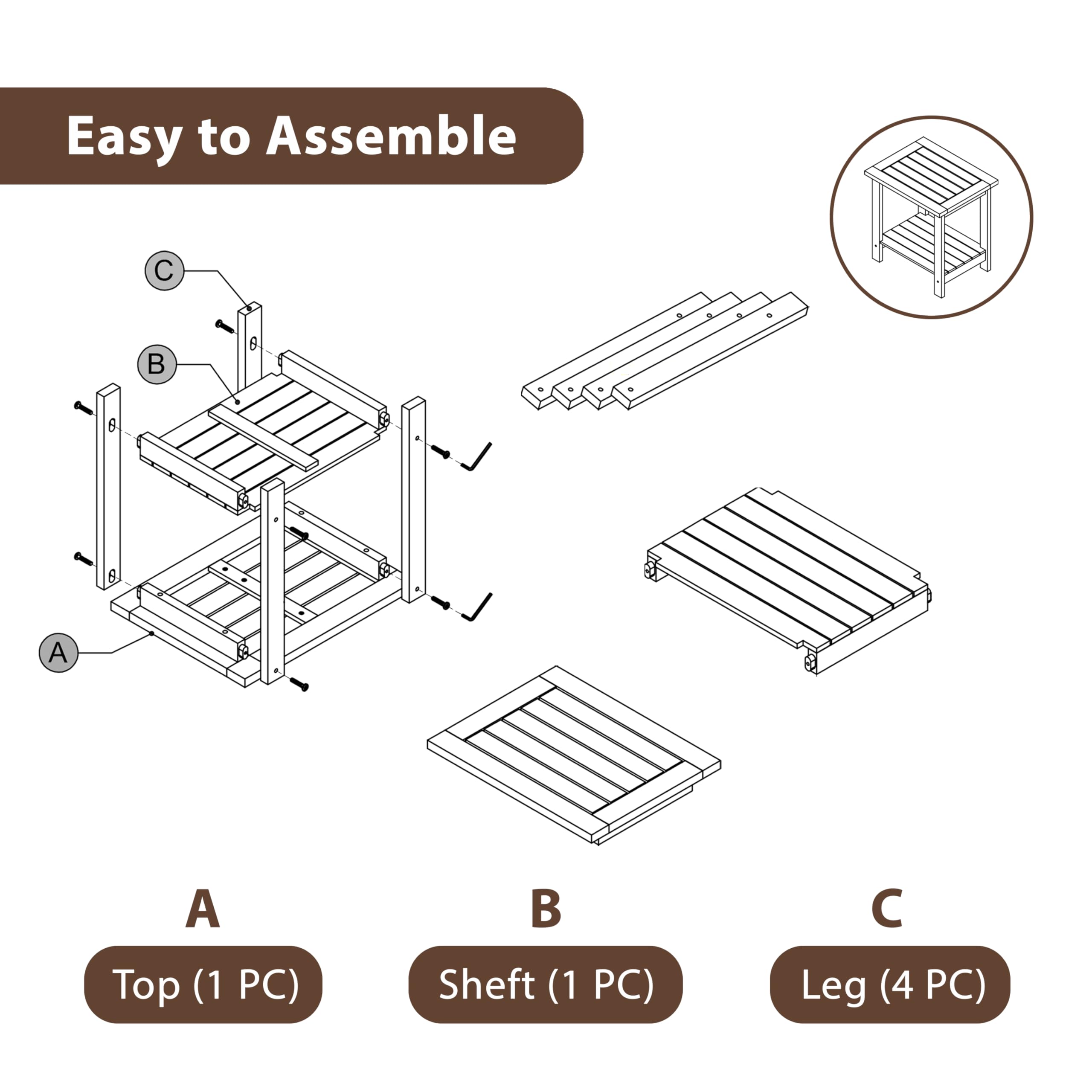 Easy to Assemble

C

B

A

A
Top (1 PC)

B
Sheft (1 PC)

C
Leg (4 PC)