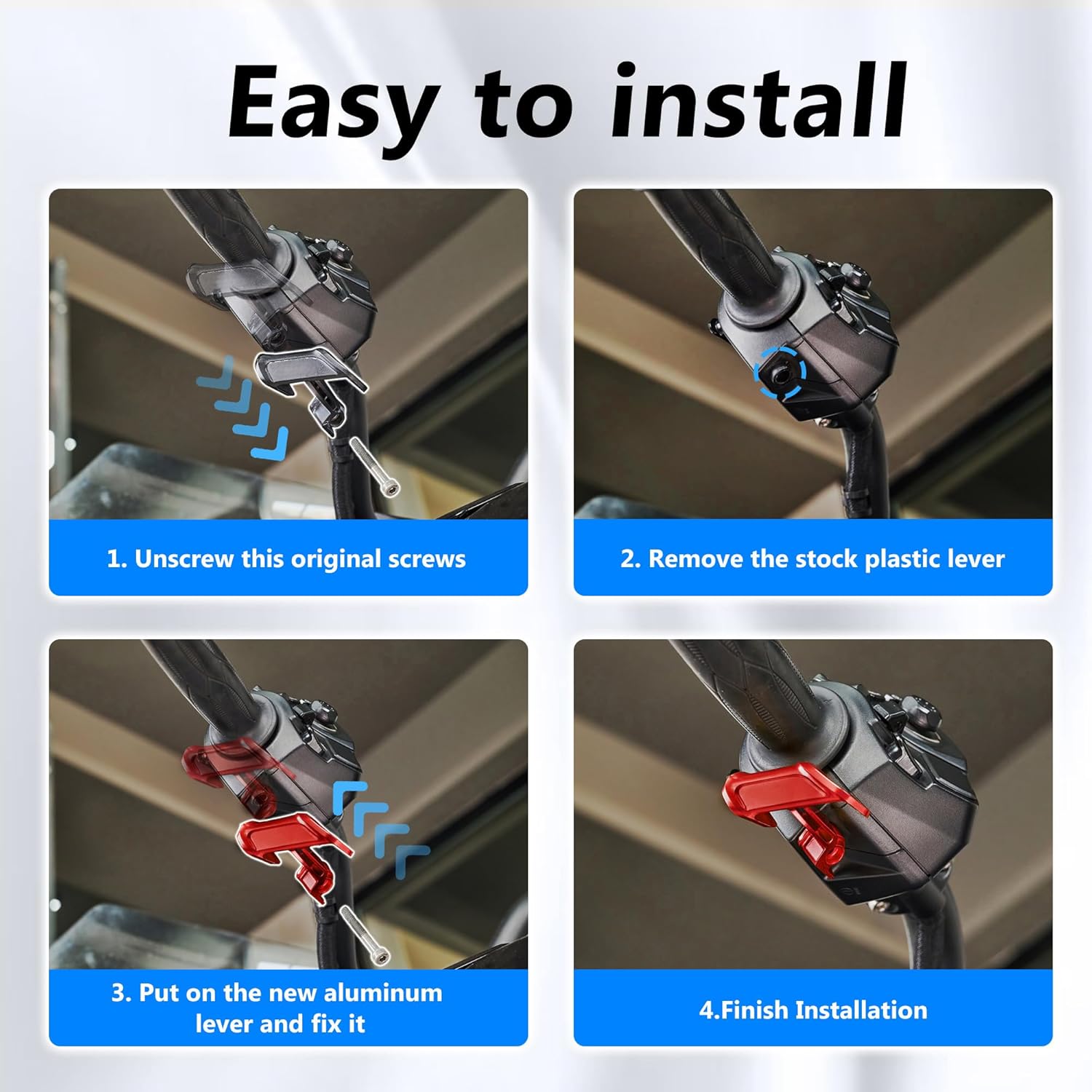 Easy to install

1. Unscrew this original screws

2. Remove the stock plastic lever

3. Put on the new aluminum lever and fix it

4.Finish Installation