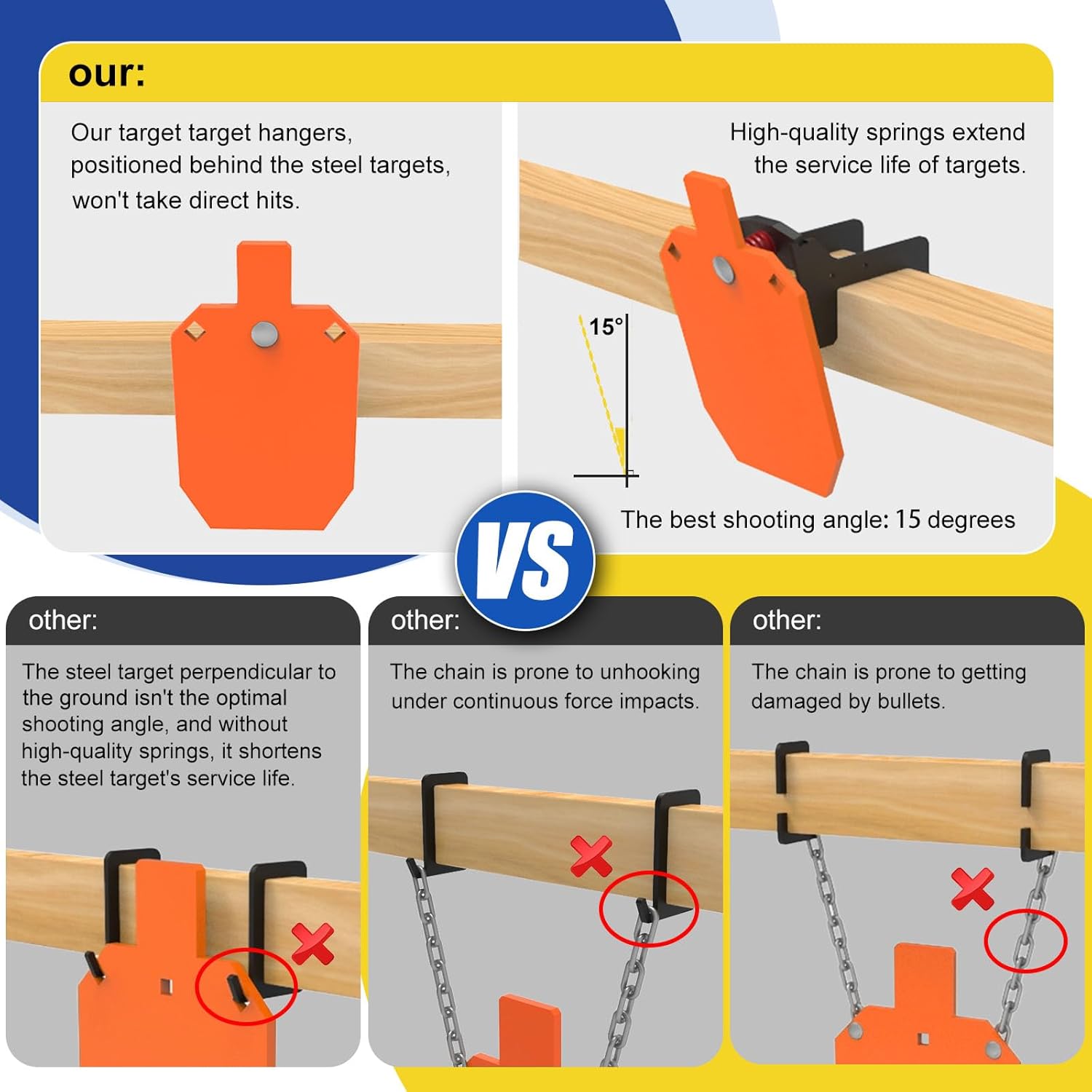 our:

Our target target hangers, positioned behind the steel targets, won't take direct hits.

High-quality springs extend the service life of targets.

15°

The best shooting angle: 15 degrees

VS

other:

The steel target perpendicular to the ground isn't the optimal shooting angle, and without high-quality springs, it shortens the steel target's service life.

other:

The chain is prone to unhooking under continuous force impacts.

other:

The chain is prone to getting damaged by bullets.