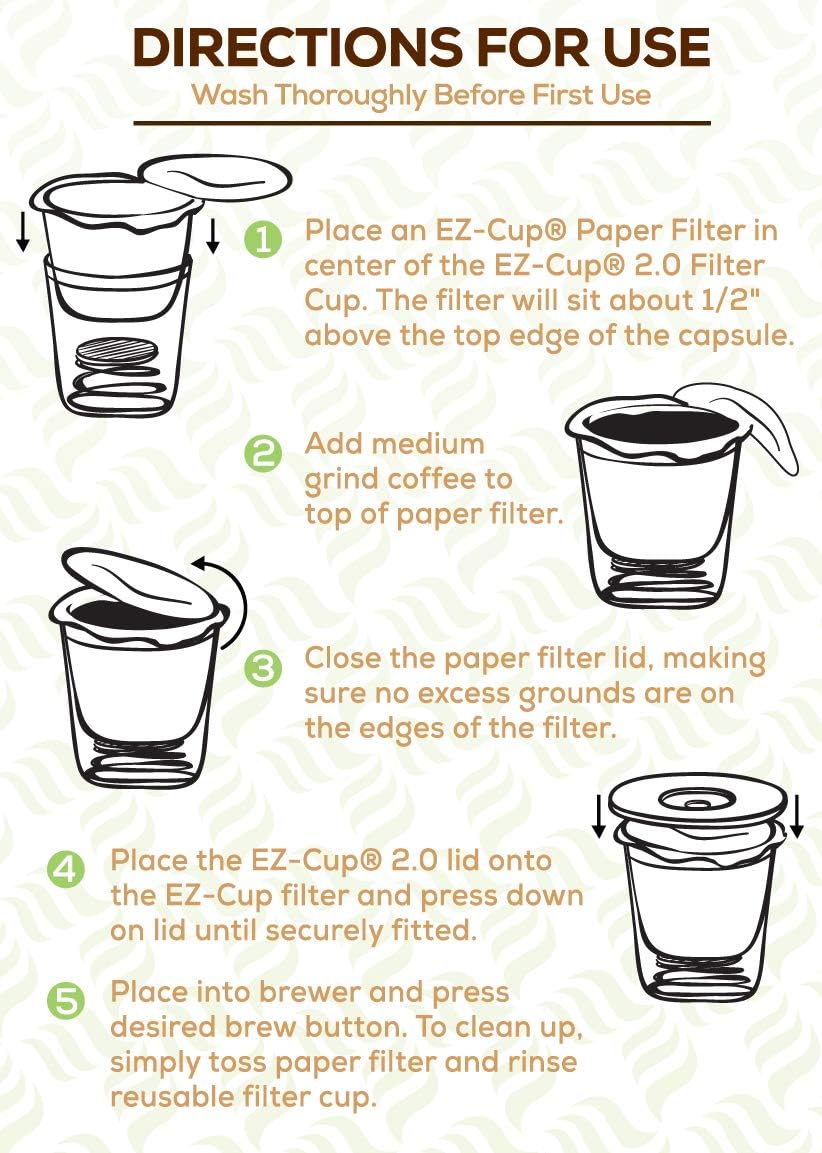 DIRECTIONS FOR USE

Wash Thoroughly Before First Use

1 Place an EZ-Cup® Paper Filter in center of the EZ-Cup® 2.0 Filter Cup. The filter will sit about 1/2" above the top edge of the capsule.

2 Add medium grind coffee to top of paper filter.

3 Close the paper filter lid, making sure no excess grounds are on the edges of the filter.

4 Place the EZ-Cup® 2.0 lid onto the EZ-Cup filter and press down on lid until securely fitted.

5 Place into brewer and press desired brew button. To clean up, simply toss paper filter and rinse reusable filter cup.