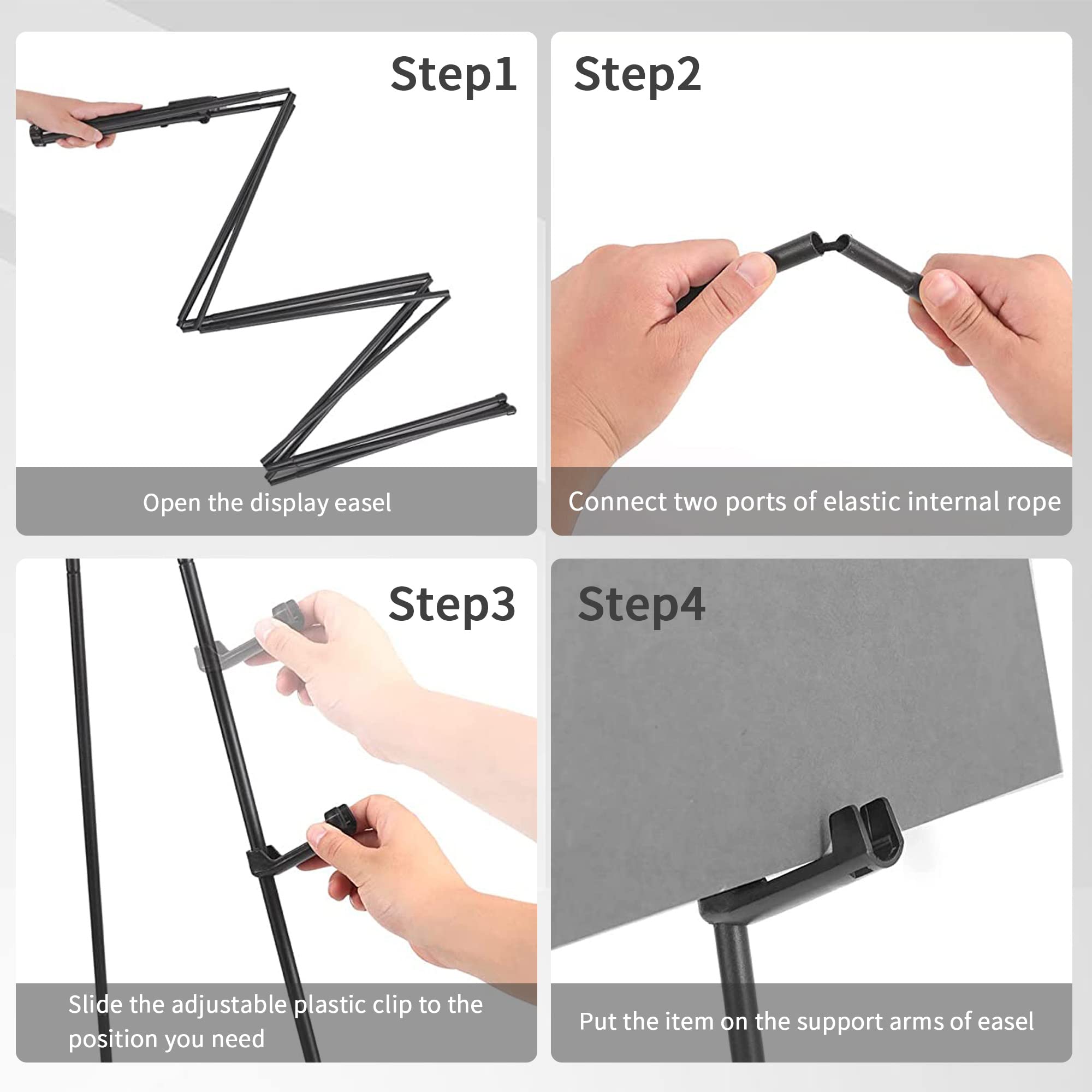 Step1

Open the display easel

Step2

Connect two ports of elastic internal rope

Step3

Slide the adjustable plastic clip to the position you need

Step4

Put the item on the support arms of easel