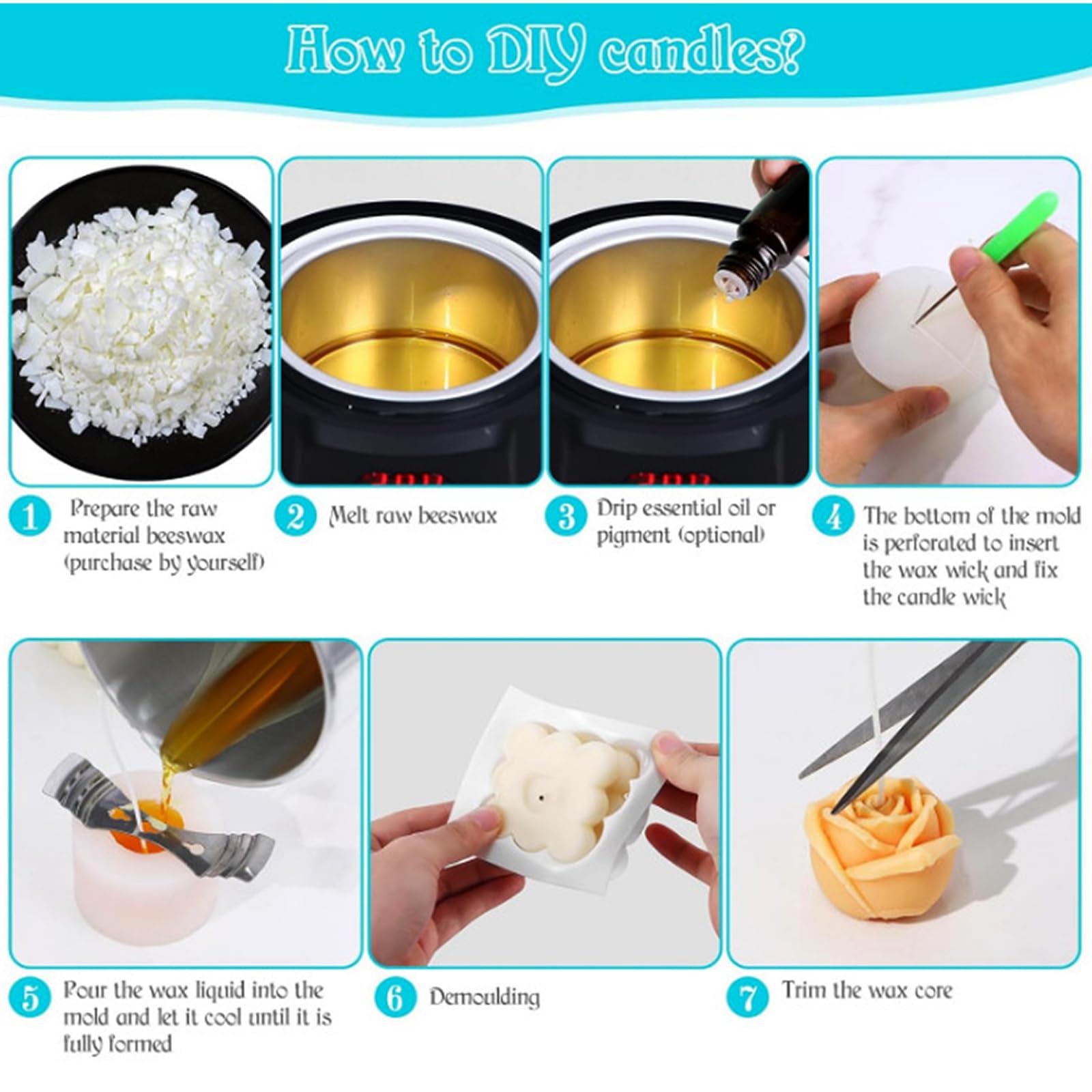 How to DIY candles?

1 Prepare the raw material beeswax (purchase by yourself)

2 Melt raw beeswax

3 Drip essential oil or pigment (optional)

4 The bottom of the mold is perforated to insert the wax wick and fix the candle wick

5 Pour the wax liquid into the mold and let it cool until it is fully formed

6 Demoulding

7 Trim the wax core