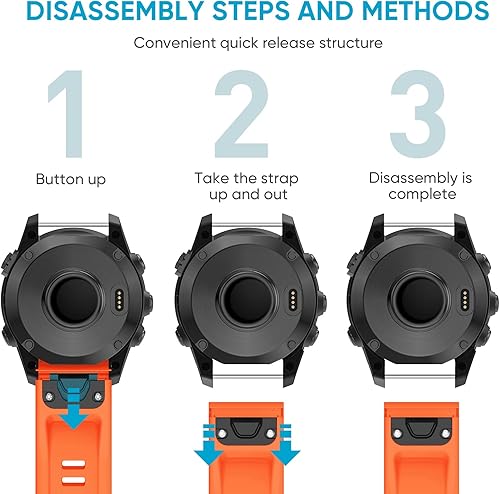 DISASSEMBLY STEPS AND METHODS

Convenient quick release structure

1

Button up

2

Take the strap up and out

3

Disassembly is complete