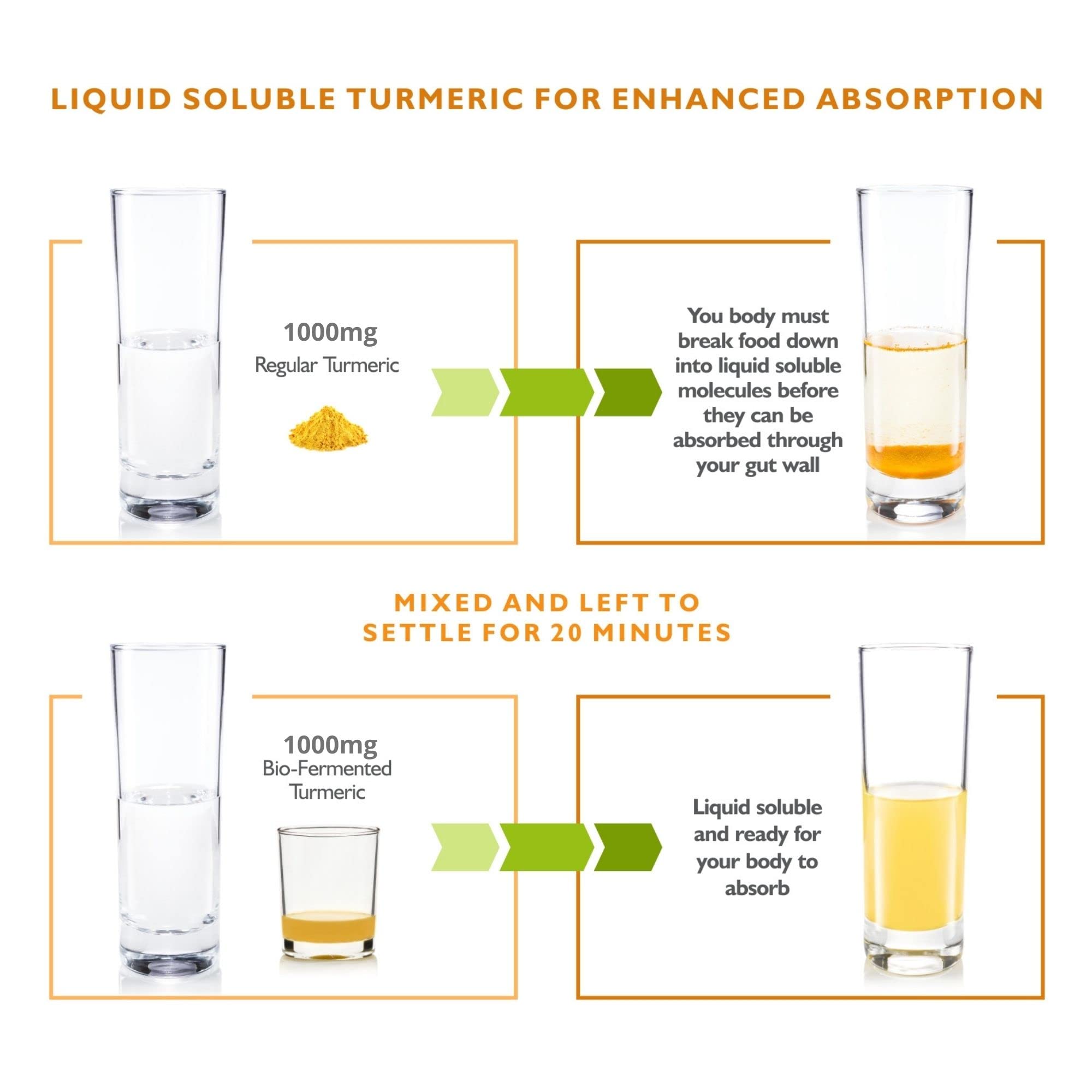 LIQUID SOLUBLE TURMERIC FOR ENHANCED ABSORPTION

1000mg
Regular Turmeric

You body must break food down into liquid soluble molecules before they can be absorbed through your gut wall

MIXED AND LEFT TO SETTLE FOR 20 MINUTES

1000mg
Bio-Fermented Turmeric

Liquid soluble and ready for your body to absorb