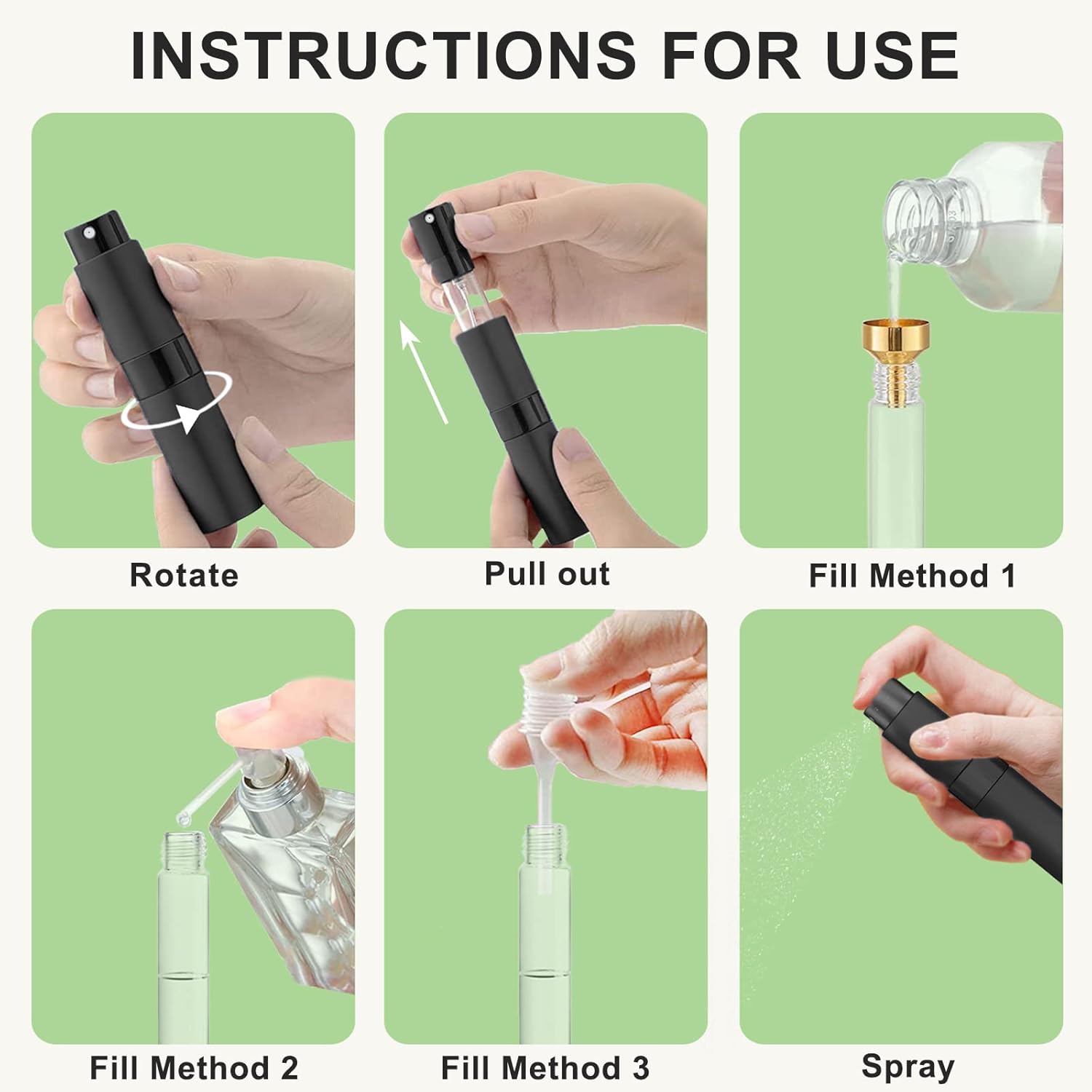 INSTRUCTIONS FOR USE

Rotate

Pull out

Fill Method 1

Fill Method 2

Fill Method 3

Spray