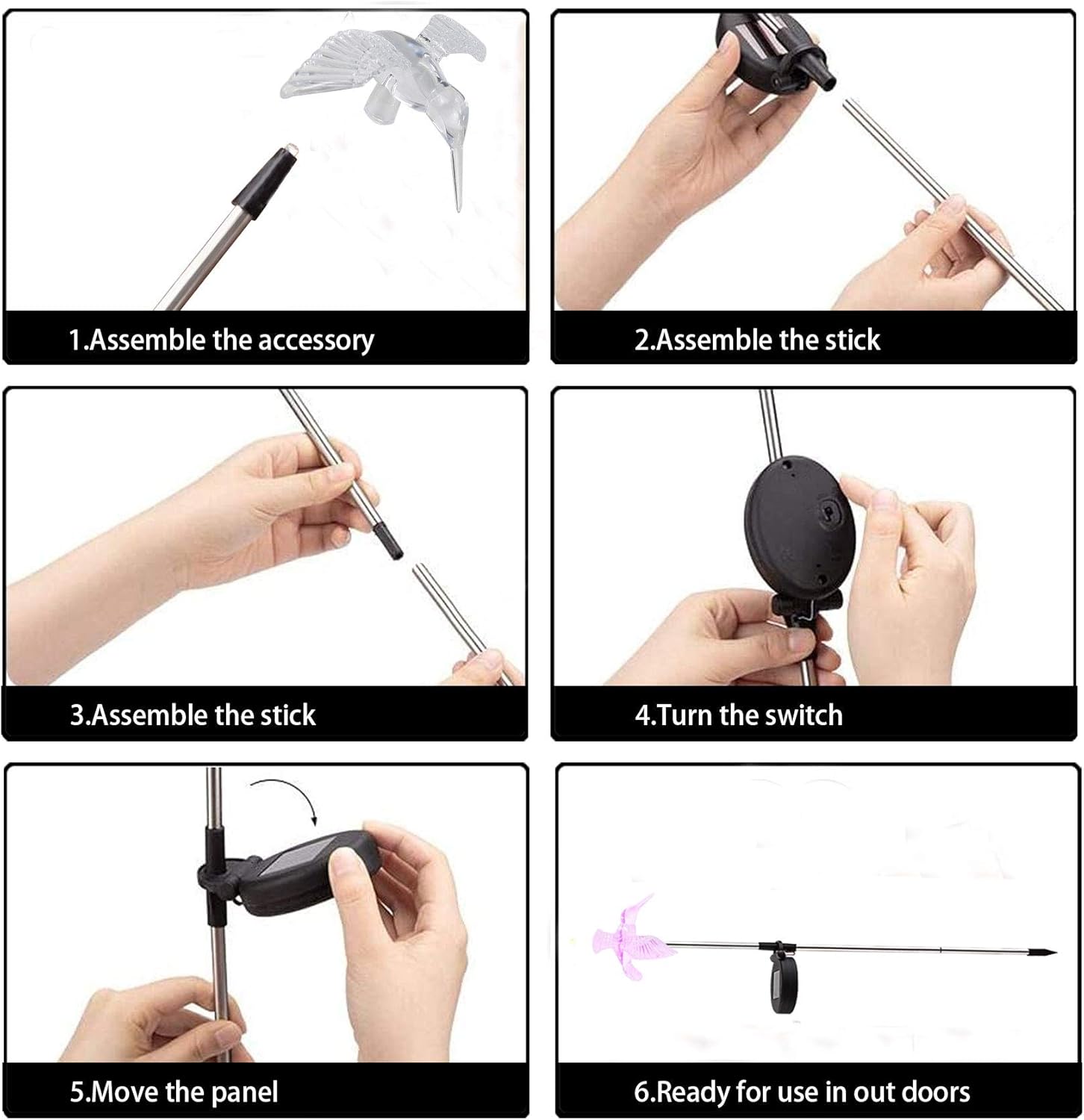 1.Assemble the accessory

2.Assemble the stick

3.Assemble the stick

4.Turn the switch

5.Move the panel

6.Ready for use in out doors