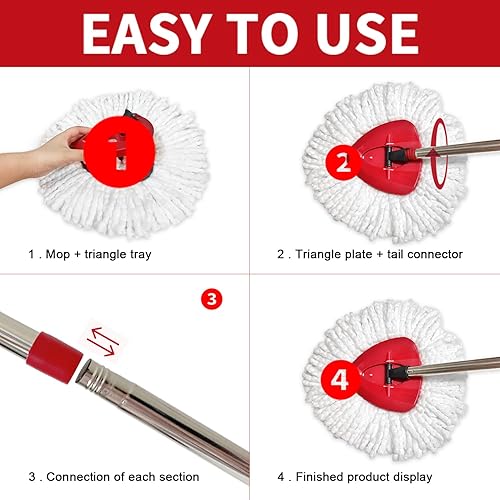 EASY TO USE

1

1 . Mop + triangle tray

2

2 . Triangle plate + tail connector

3

3 . Connection of each section

4

4 . Finished product display