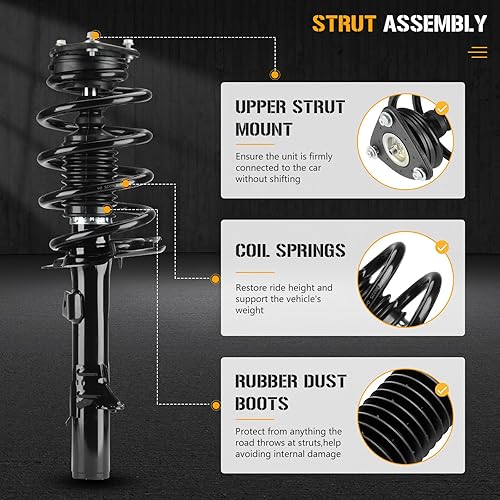 STRUT ASSEMBLY

UPPER STRUT MOUNT

Ensure the unit is firmly connected to the car without shifting

COIL SPRINGS

Restore ride height and support the vehicle's weight

RUBBER DUST BOOTS

Protect from anything the road throws at struts,help avoiding internal damage