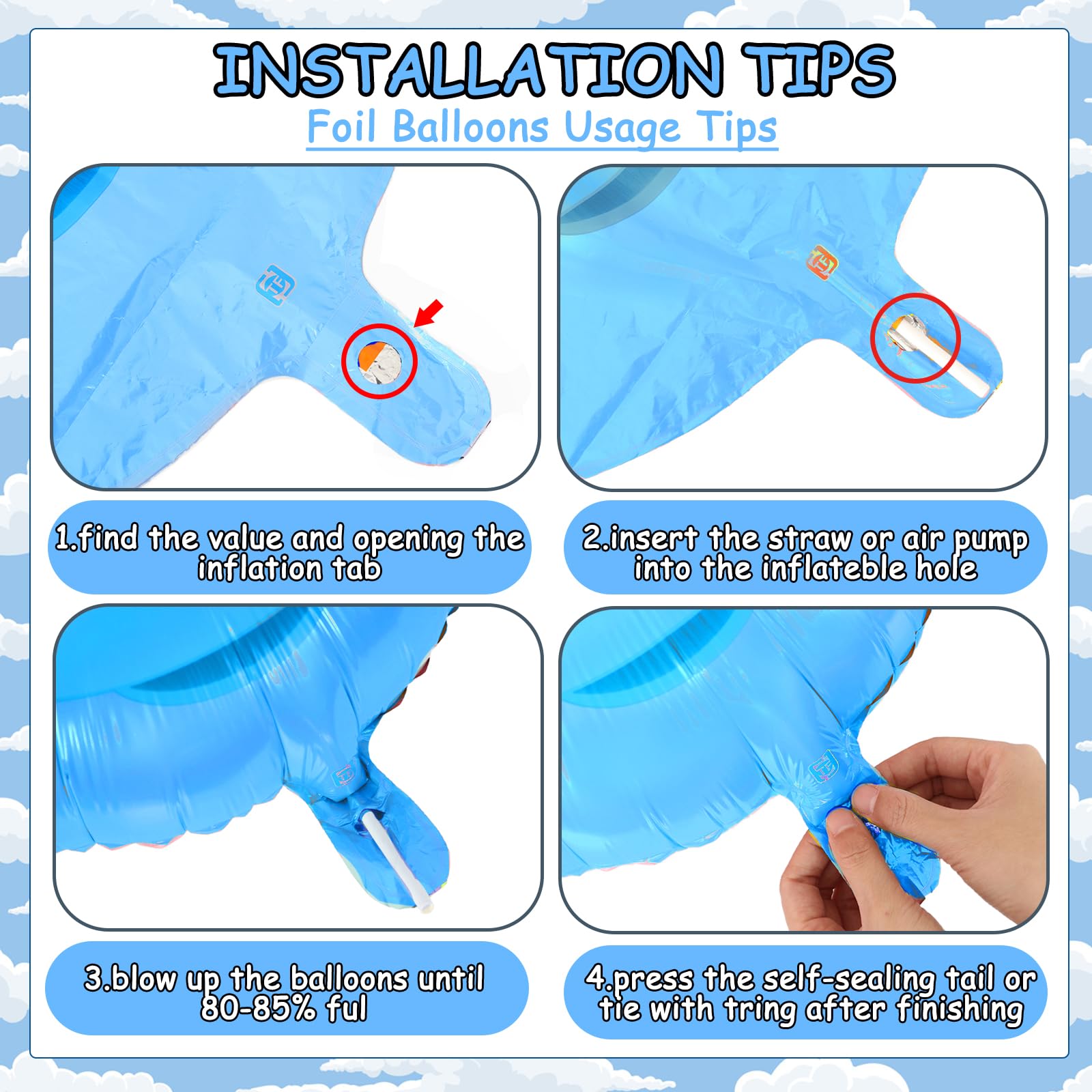 INSTALLATION TIPS
Foil Balloons Usage Tips

1.find the value and opening the inflation tab

2.insert the straw or air pump into the inflateble hole

3.blow up the balloons until 80-85% ful

4.press the self-sealing tail or tie with tring after finishing