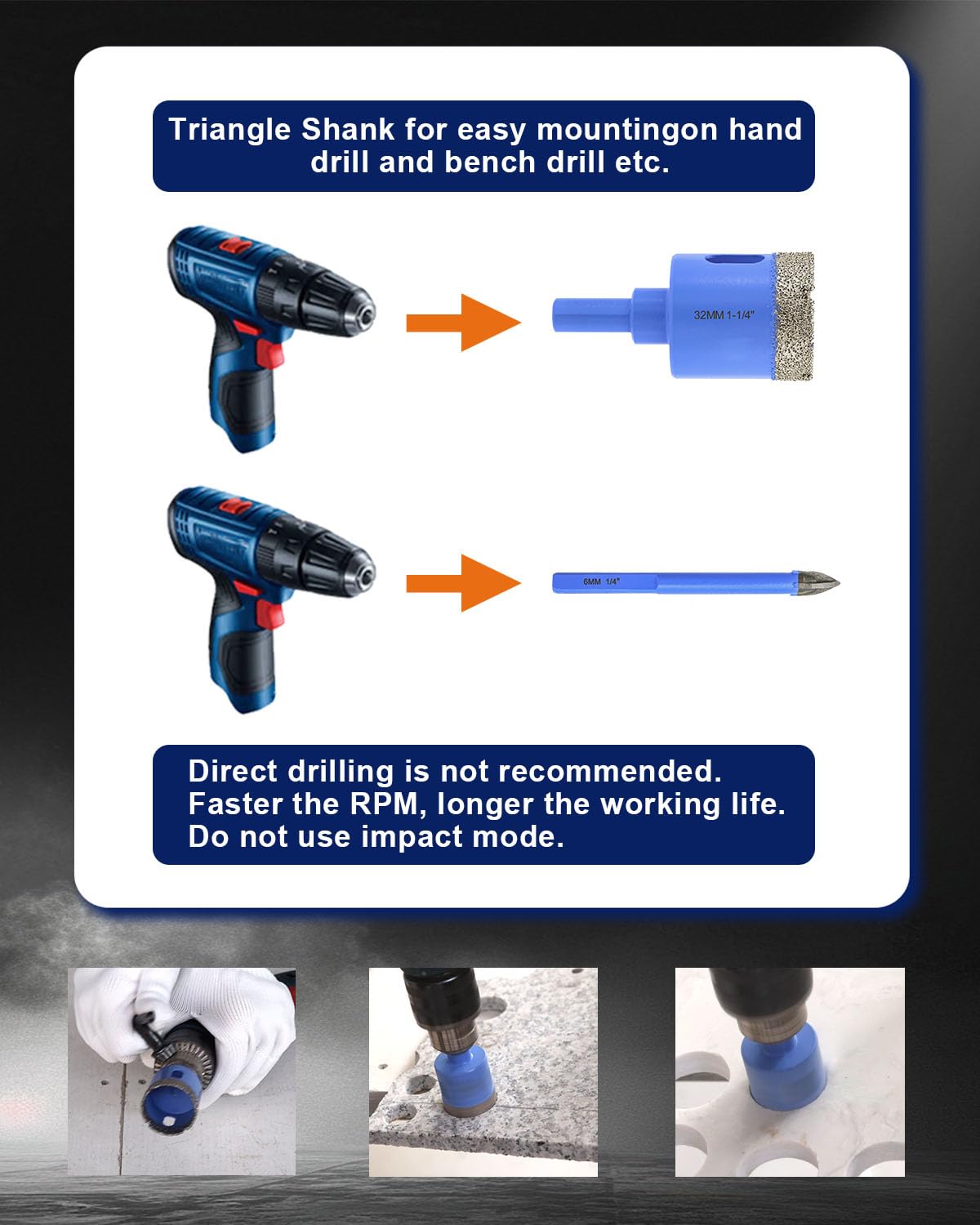 Triangle Shank for easy mountingon hand drill and bench drill etc.

32MM 1-1/4"

6MM 1/4"

Direct drilling is not recommended.
Faster the RPM, longer the working life.
Do not use impact mode.