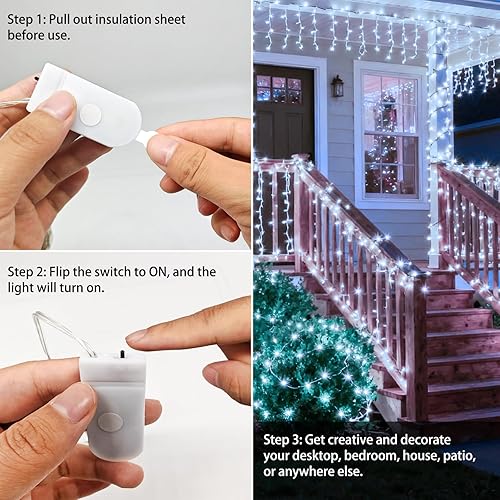 Step 1: Pull out insulation sheet before use.

Step 2: Flip the switch to ON, and the light will turn on.

Step 3: Get creative and decorate your desktop, bedroom, house, patio, or anywhere else.