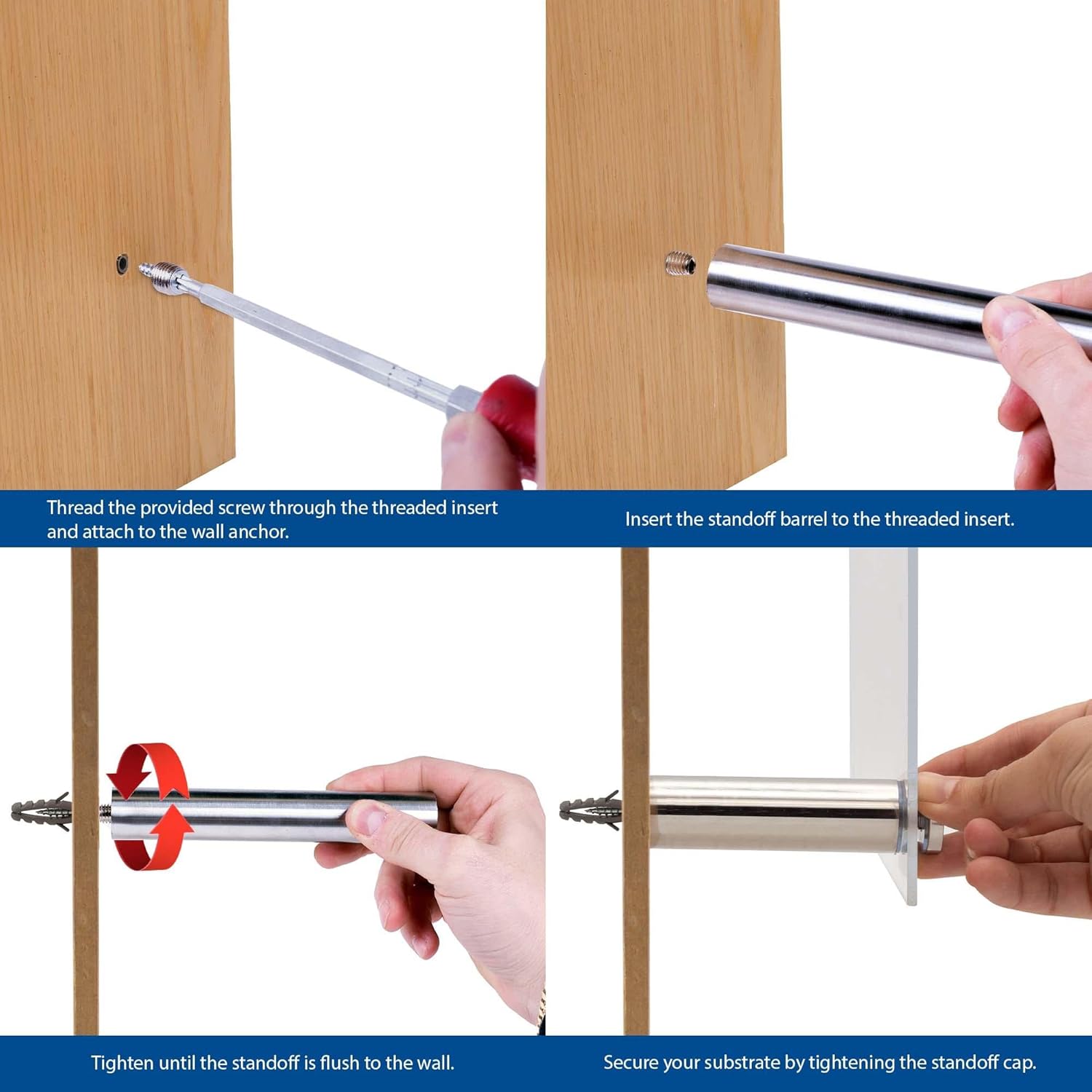 Thread the provided screw through the threaded insert and attach to the wall anchor.

Insert the standoff barrel to the threaded insert.

Tighten until the standoff is flush to the wall.

Secure your substrate by tightening the standoff cap.