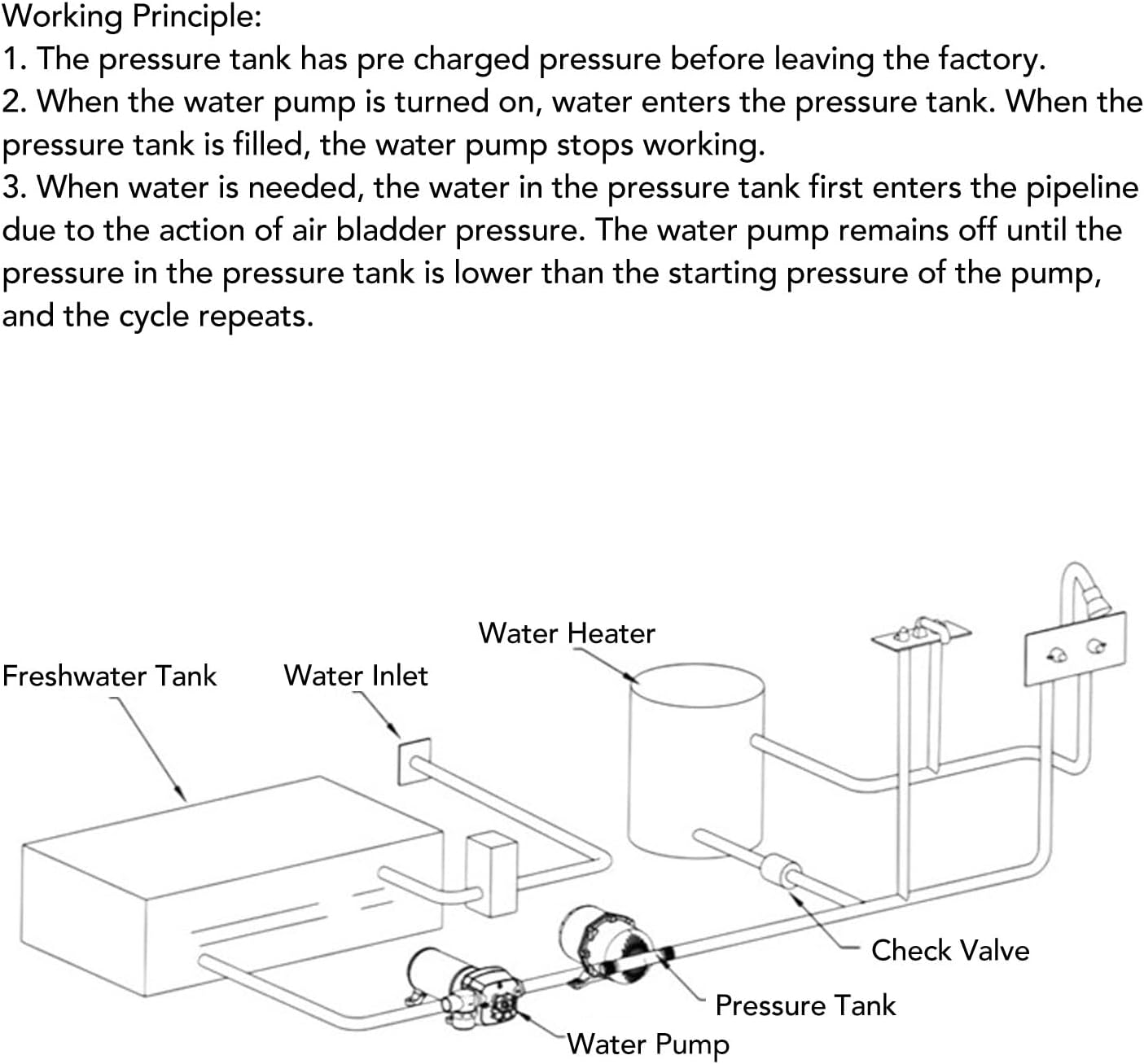 Working Principle:
1. The pressure tank has pre charged pressure before leaving the factory.
2. When the water pump is turned on, water enters the pressure tank. When the pressure tank is filled, the water pump stops working.
3. When water is needed, the water in the pressure tank first enters the pipeline due to the action of air bladder pressure. The water pump remains off until the pressure in the pressure tank is lower than the starting pressure of the pump, and the cycle repeats.

Water Heater
Freshwater Tank
Water Inlet
Check Valve
Pressure Tank
Water Pump