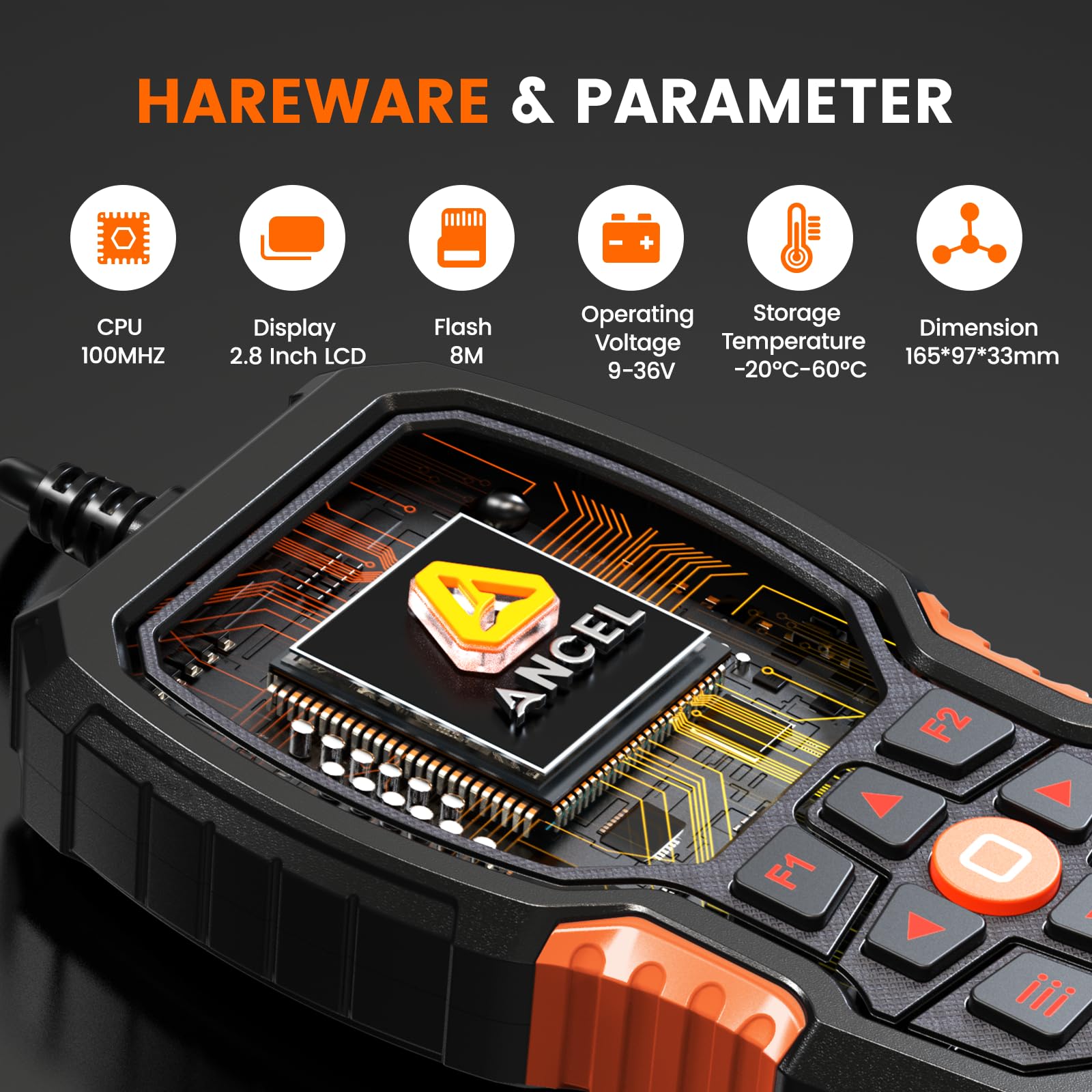 HAREWARE & PARAMETER

CPU
100MHZ

Display
2.8 Inch LCD

Flash
8M

Operating
Voltage
9-36V

Storage
Temperature
-20°C-60°C

Dimension
165*97*33mm

ANCEL

F2

F1