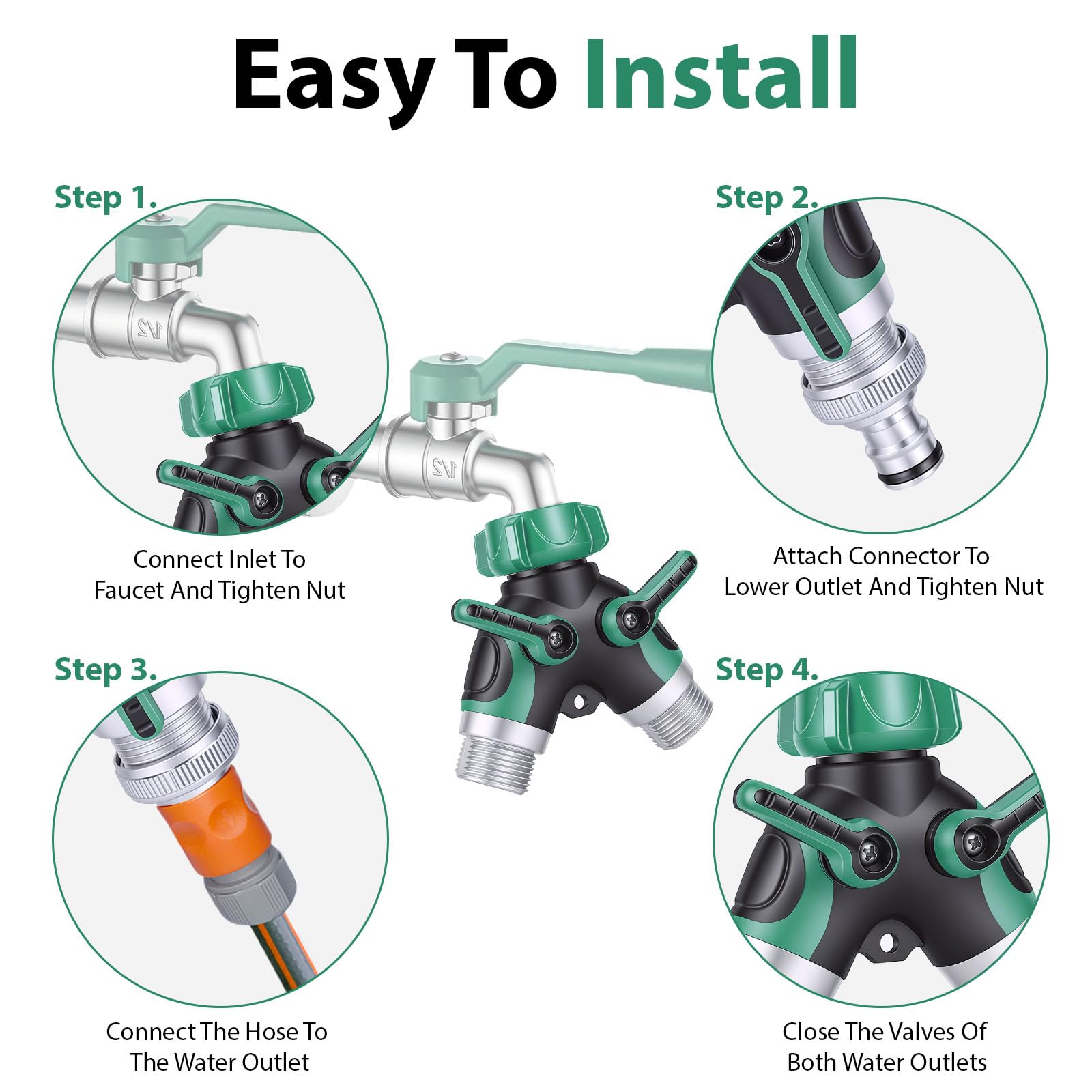 Easy To Install

Step 1.

Connect Inlet To Faucet And Tighten Nut

Step 2.

Attach Connector To Lower Outlet And Tighten Nut

Step 3.

Connect The Hose To The Water Outlet

Step 4.

Close The Valves Of Both Water Outlets