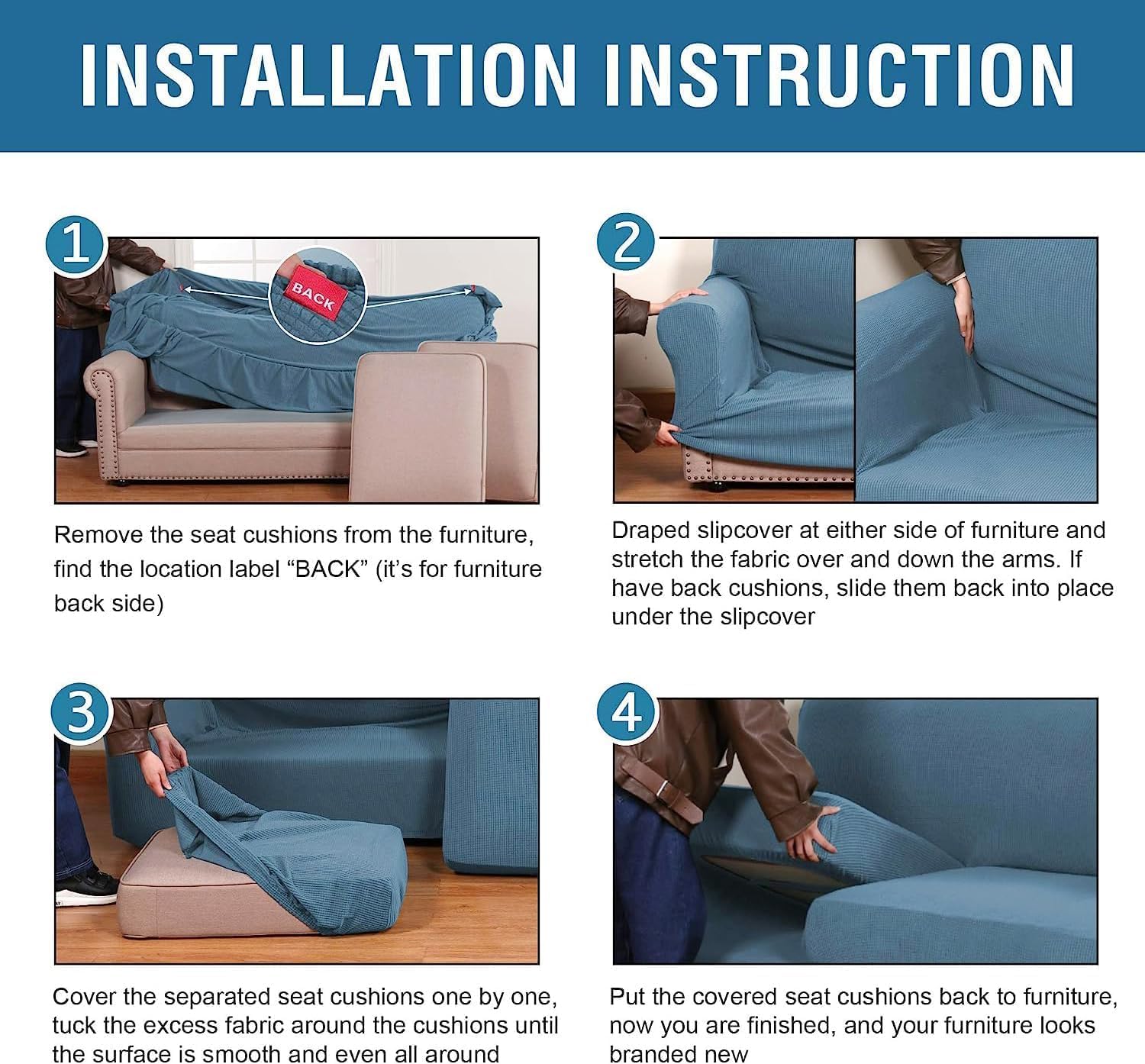 INSTALLATION INSTRUCTION

1

BACK

Remove the seat cushions from the furniture, find the location label “BACK” (it’s for furniture back side)

2

Draped slipcover at either side of furniture and stretch the fabric over and down the arms. If have back cushions, slide them back into place under the slipcover

3

Cover the separated seat cushions one by one, tuck the excess fabric around the cushions until the surface is smooth and even all around

4

Put the covered seat cushions back to furniture, now you are finished, and your furniture looks branded new