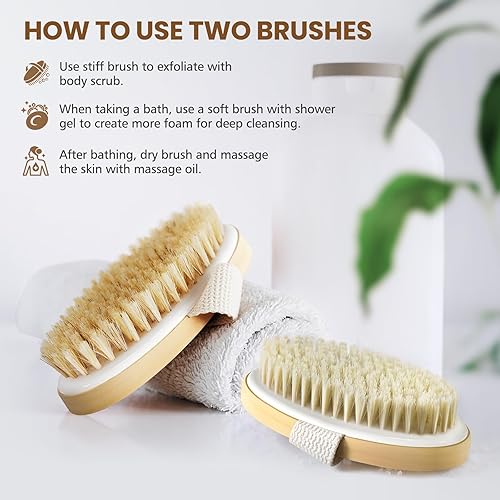 HOW TO USE TWO BRUSHES

Use stiff brush to exfoliate with body scrub.

When taking a bath, use a soft brush with shower gel to create more foam for deep cleansing.

After bathing, dry brush and massage the skin with massage oil.