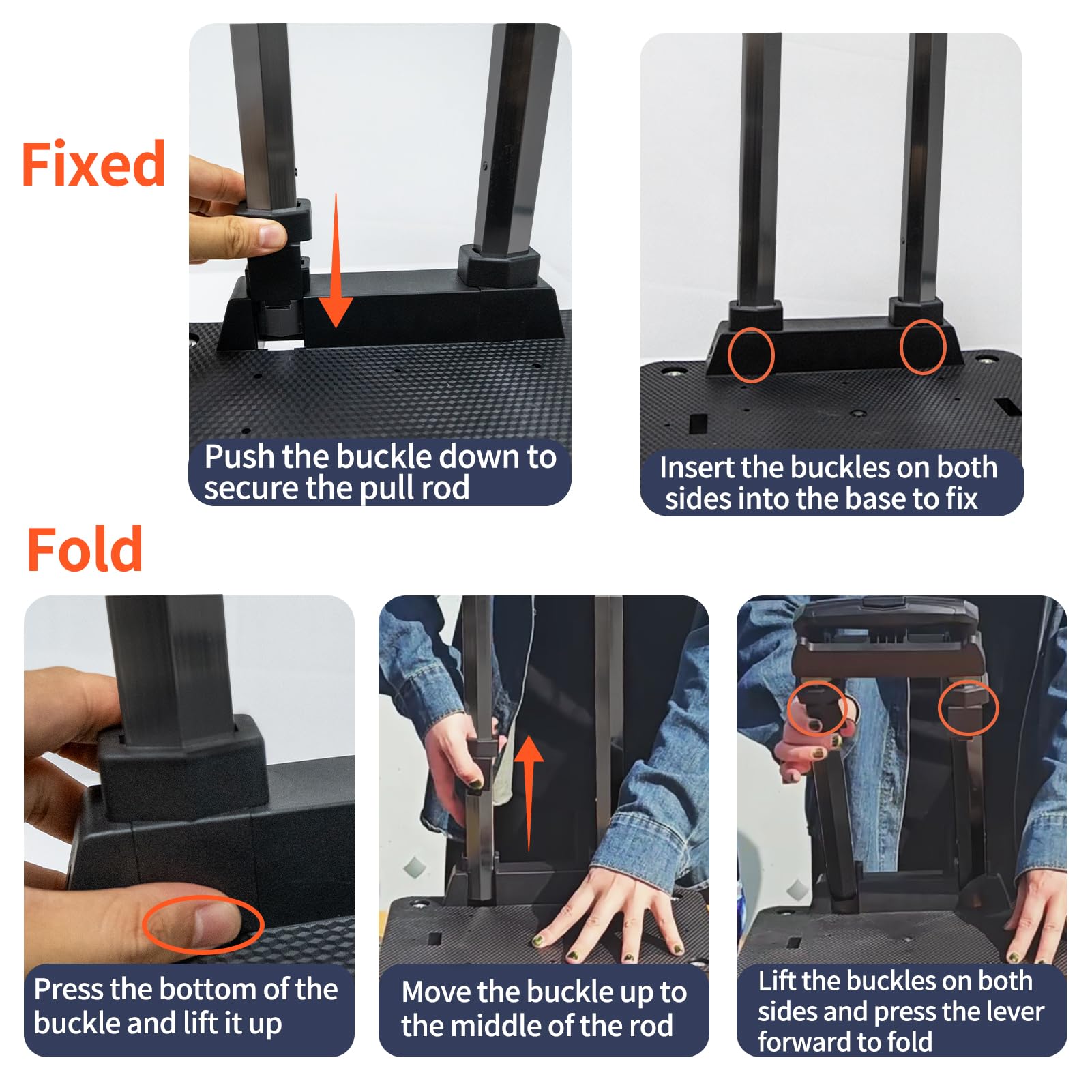 Fixed

Push the buckle down to secure the pull rod

Insert the buckles on both sides into the base to fix

Fold

Press the bottom of the buckle and lift it up

Move the buckle up to the middle of the rod

Lift the buckles on both sides and press the lever forward to fold