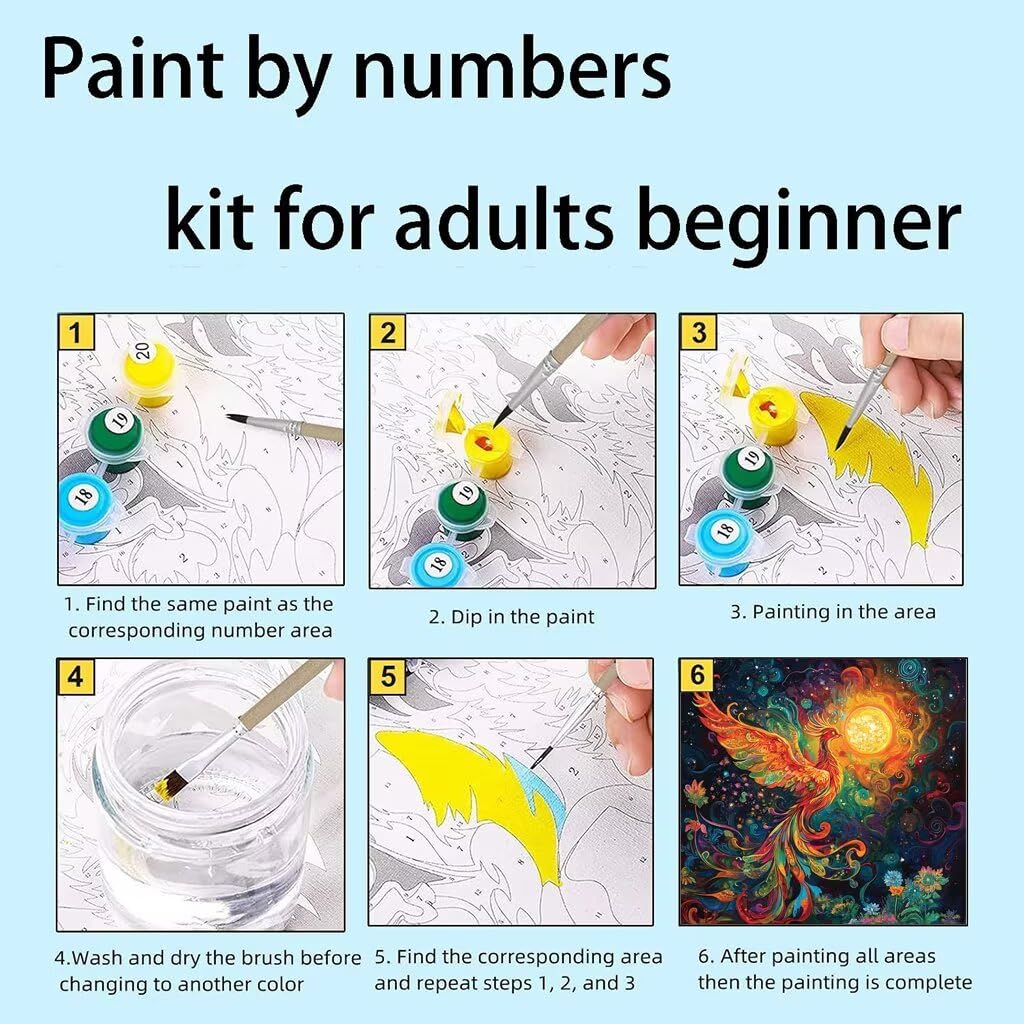 Paint by numbers

kit for adults beginner

1

20

19

18

1. Find the same paint as the corresponding number area

2

19

18

2. Dip in the paint

3

19

18

3. Painting in the area

4

4.Wash and dry the brush before changing to another color

5

5. Find the corresponding area and repeat steps 1, 2, and 3

6

6. After painting all areas then the painting is complete