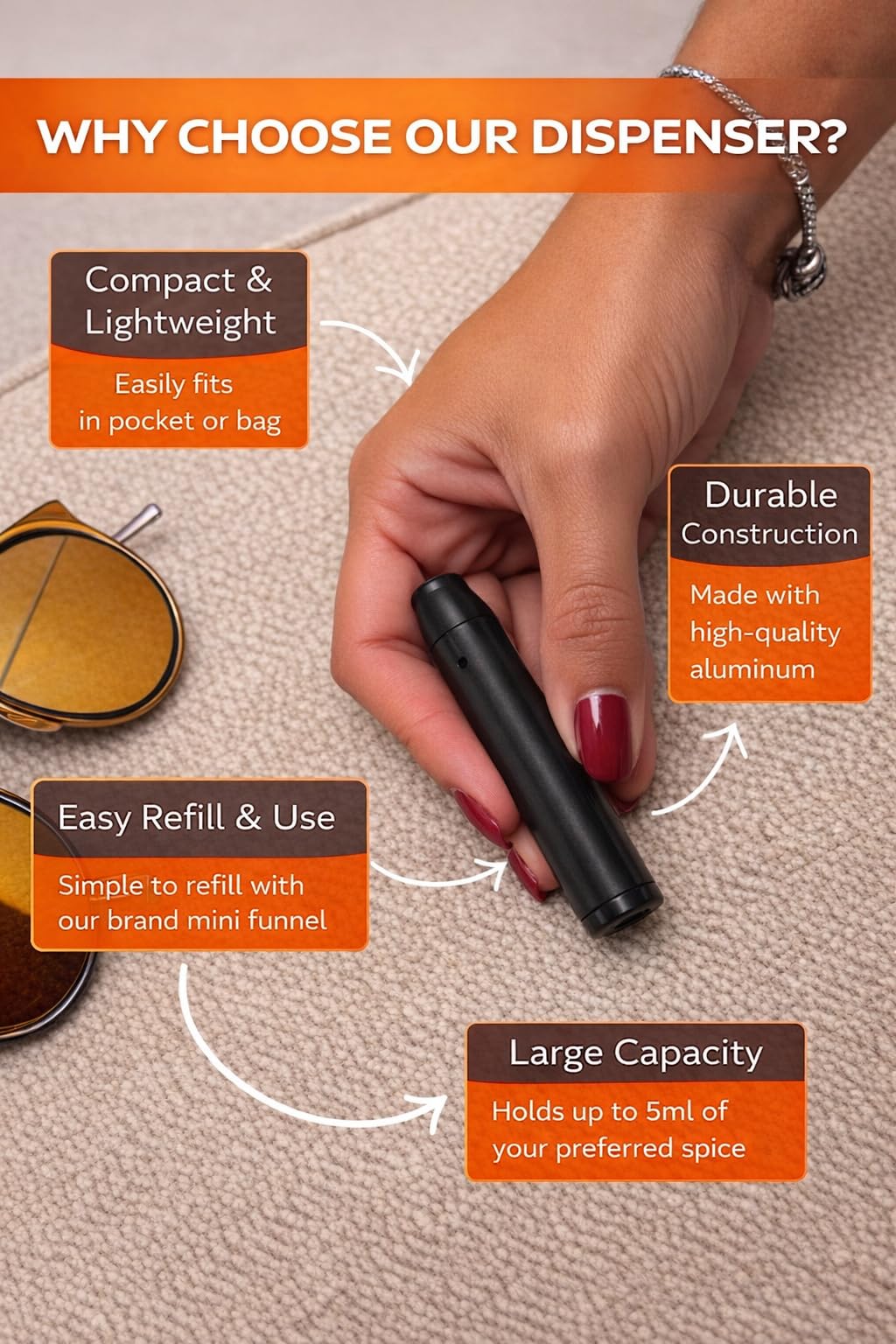 WHY CHOOSE OUR DISPENSER?

Compact & Lightweight

Easily fits in pocket or bag

Durable Construction

Made with high-quality aluminum

Easy Refill & Use

Simple to refill with our brand mini funnel

Large Capacity

Holds up to 5ml of your preferred spice