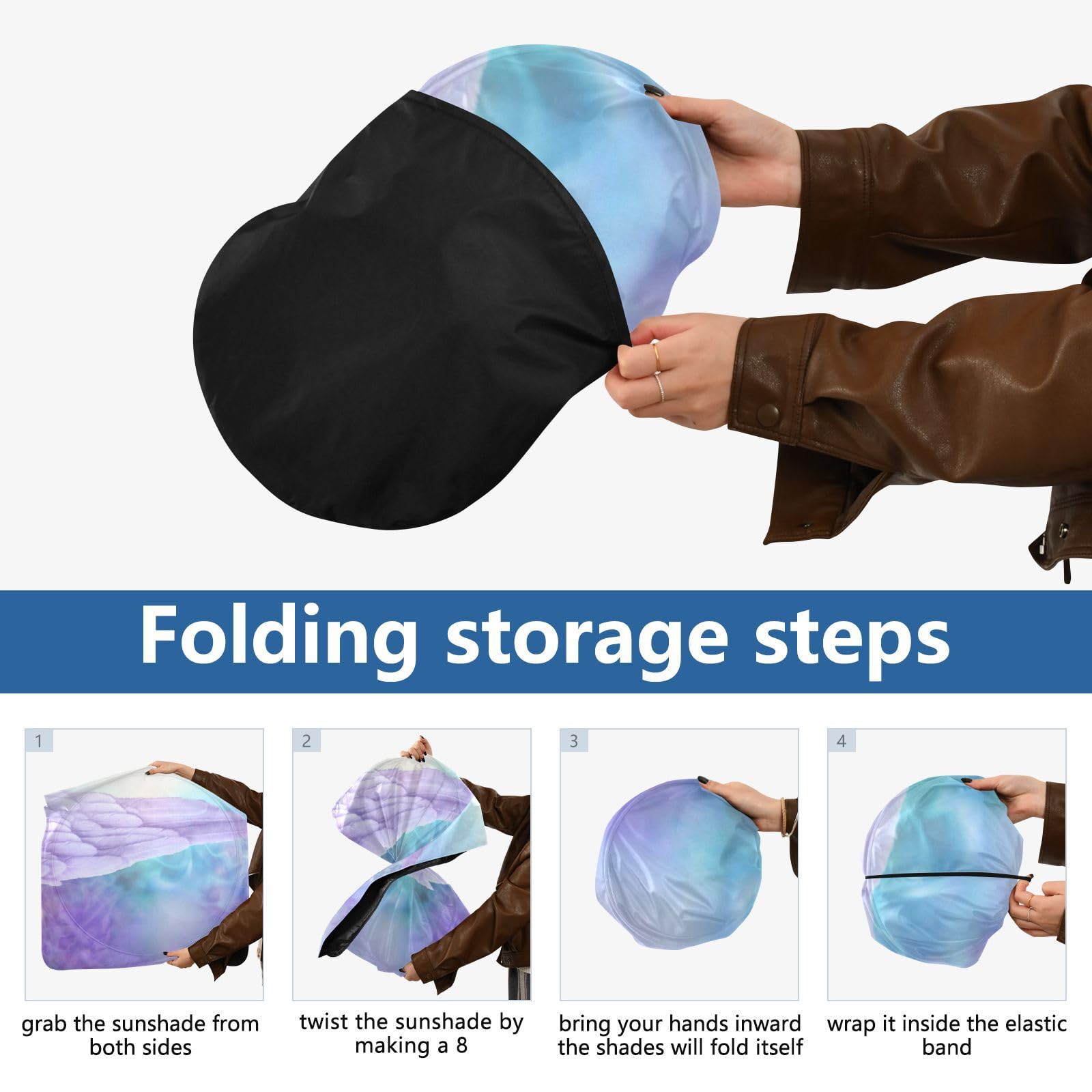 Folding storage steps

1

grab the sunshade from both sides

2

twist the sunshade by making a 8

3

bring your hands inward the shades will fold itself

4

wrap it inside the elastic band