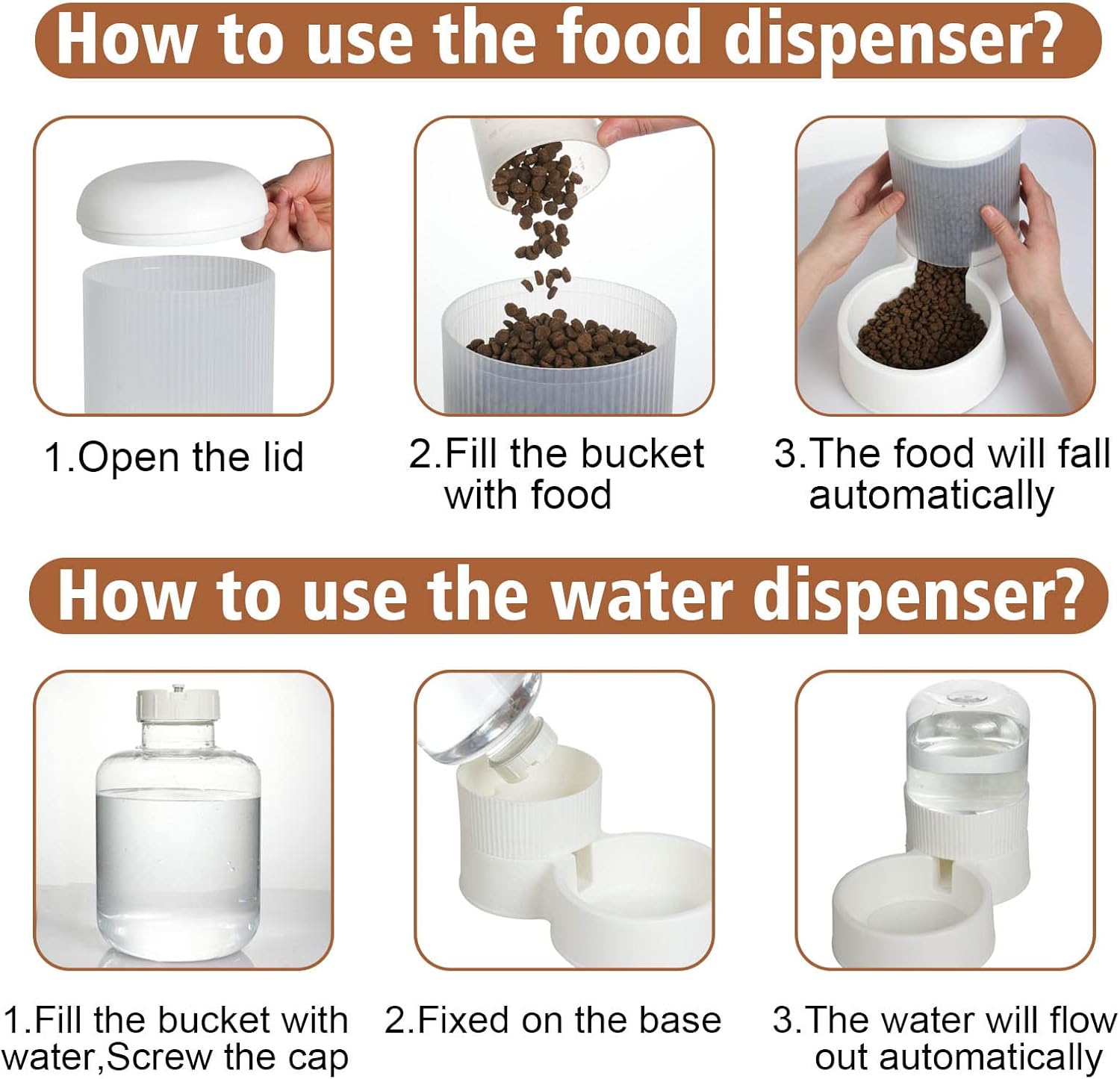 How to use the food dispenser?

1.Open the lid

2.Fill the bucket with food

3.The food will fall automatically

How to use the water dispenser?

1.Fill the bucket with water,Screw the cap

2.Fixed on the base

3.The water will flow out automatically