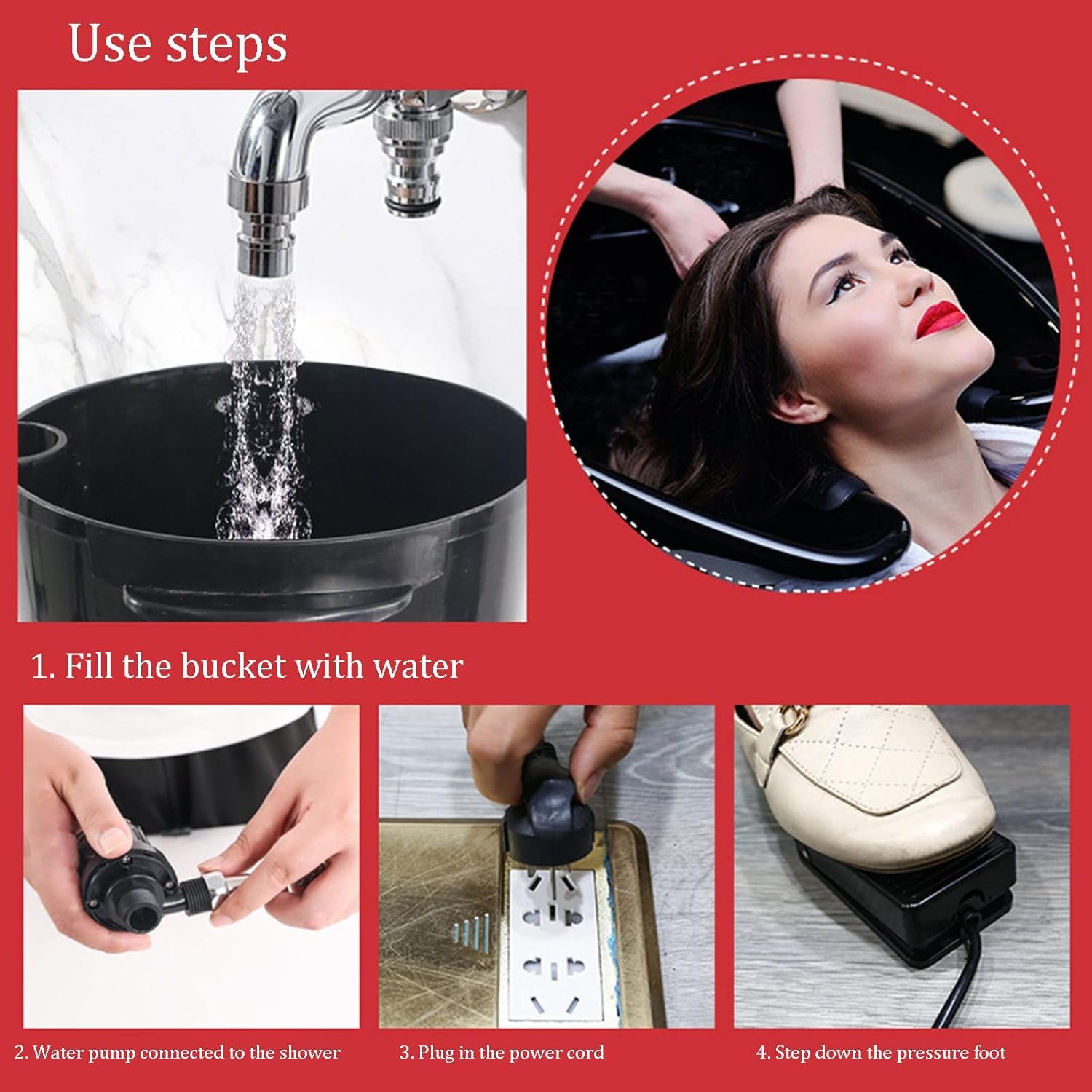 Use steps

1. Fill the bucket with water

2. Water pump connected to the shower

3. Plug in the power cord

4. Step down the pressure foot