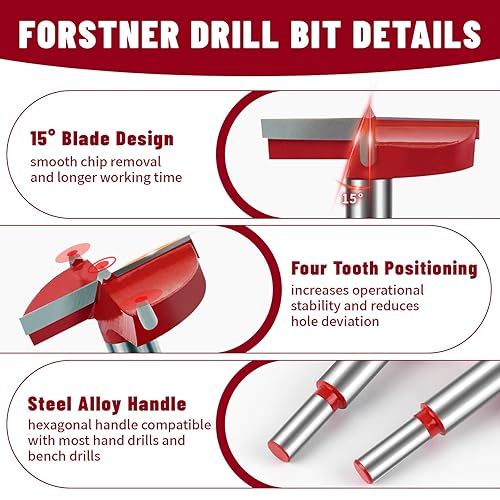 FORSTNER DRILL BIT DETAILS

15° Blade Design
smooth chip removal and longer working time

15°

Four Tooth Positioning
increases operational stability and reduces hole deviation

Steel Alloy Handle
hexagonal handle compatible with most hand drills and bench drills