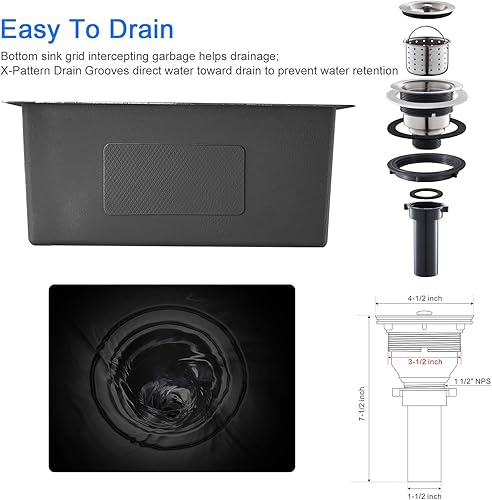 Easy To Drain

Bottom sink grid intercepting garbage helps drainage;
X-Pattern Drain Grooves direct water toward drain to prevent water retention

4-1/2 inch
3-1/2 inch
1 1/2" NPS
7-1/2 inch
1-1/2 inch