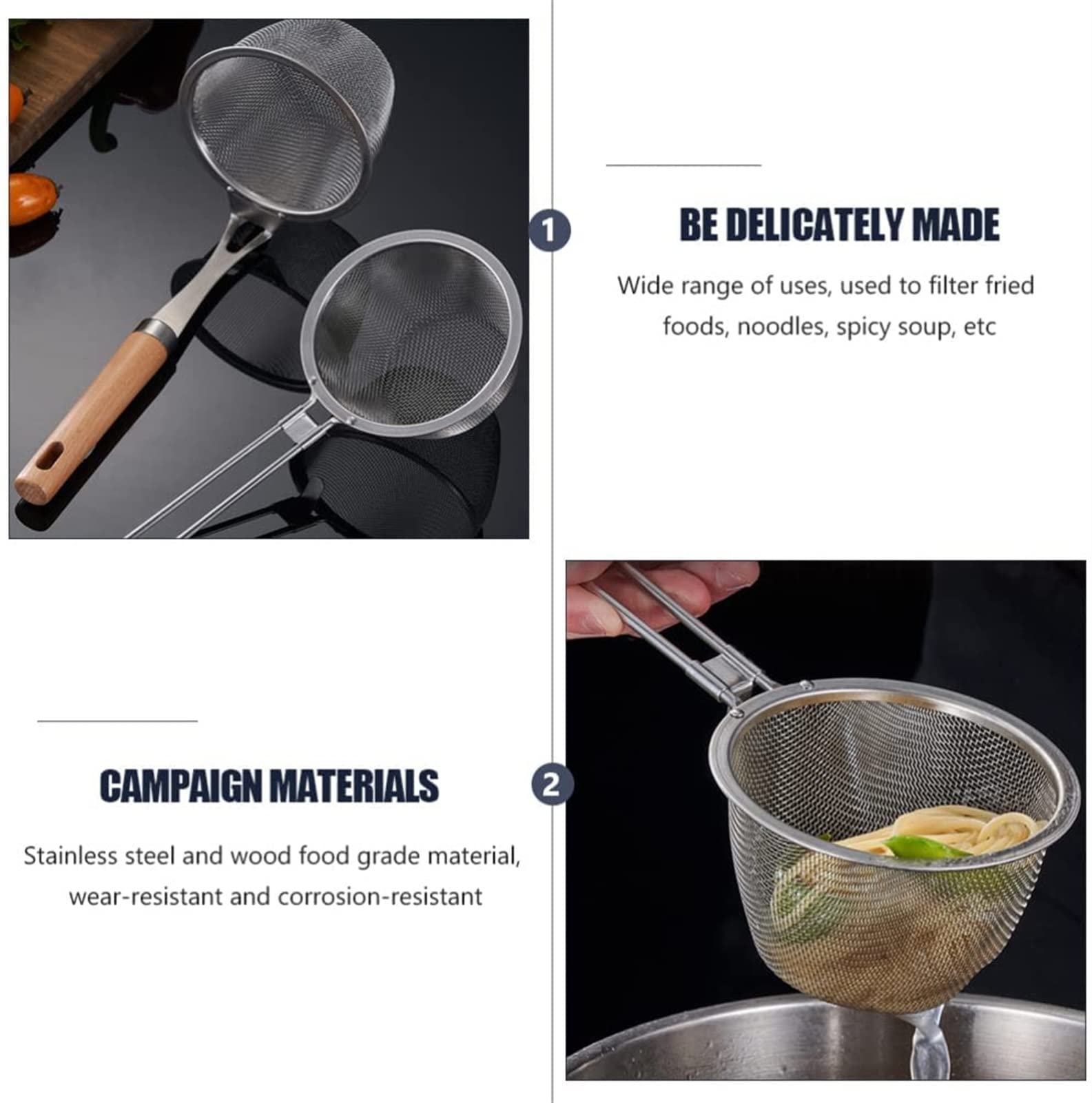 1

BE DELICATELY MADE

Wide range of uses, used to filter fried foods, noodles, spicy soup, etc

CAMPAIGN MATERIALS

2

Stainless steel and wood food grade material, wear-resistant and corrosion-resistant