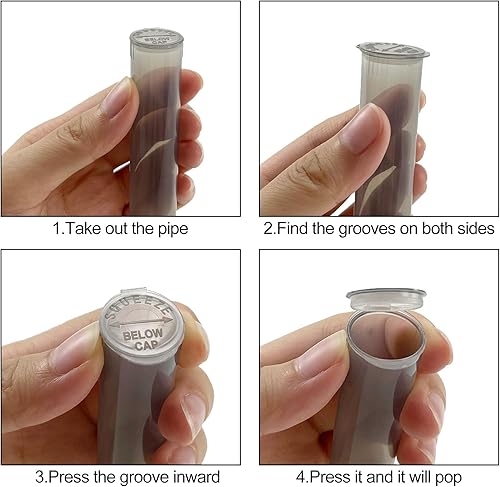 BELOW CAP

1.Take out the pipe

2.Find the grooves on both sides

SQUEEZE
BELOW CAP

3.Press the groove inward

4.Press it and it will pop