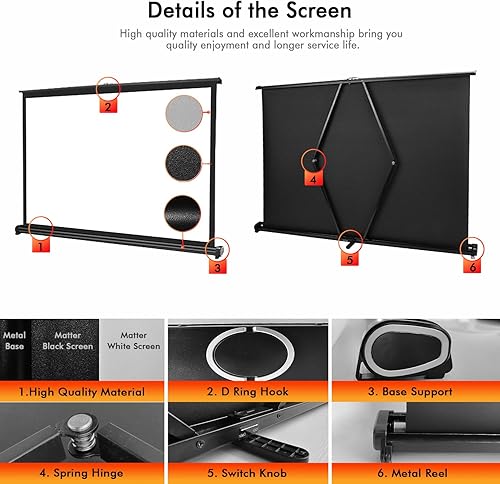 Details of the Screen

High quality materials and excellent workmanship bring you quality enjoyment and longer service life.

2

1

3

4

5

6

Metal Base

Matter Black Screen

Matter White Screen

1.High Quality Material

2. D Ring Hook

3. Base Support

4. Spring Hinge

5. Switch Knob

6. Metal Reel