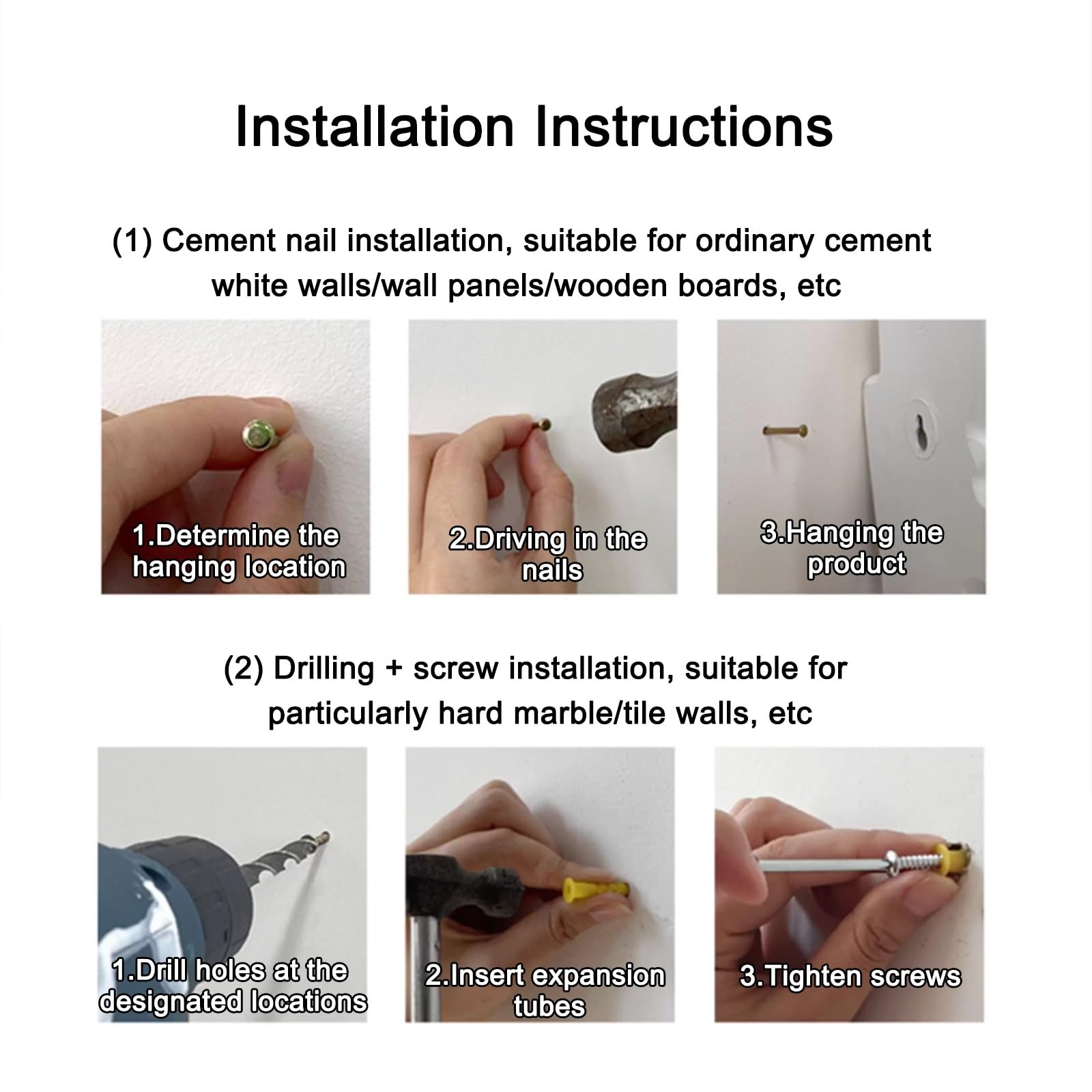 Installation Instructions

(1) Cement nail installation, suitable for ordinary cement white walls/wall panels/wooden boards, etc

1.Determine the hanging location

2.Driving in the nails

3.Hanging the product

(2) Drilling + screw installation, suitable for particularly hard marble/tile walls, etc

1.Drill holes at the designated locations

2.Insert expansion tubes

3.Tighten screws