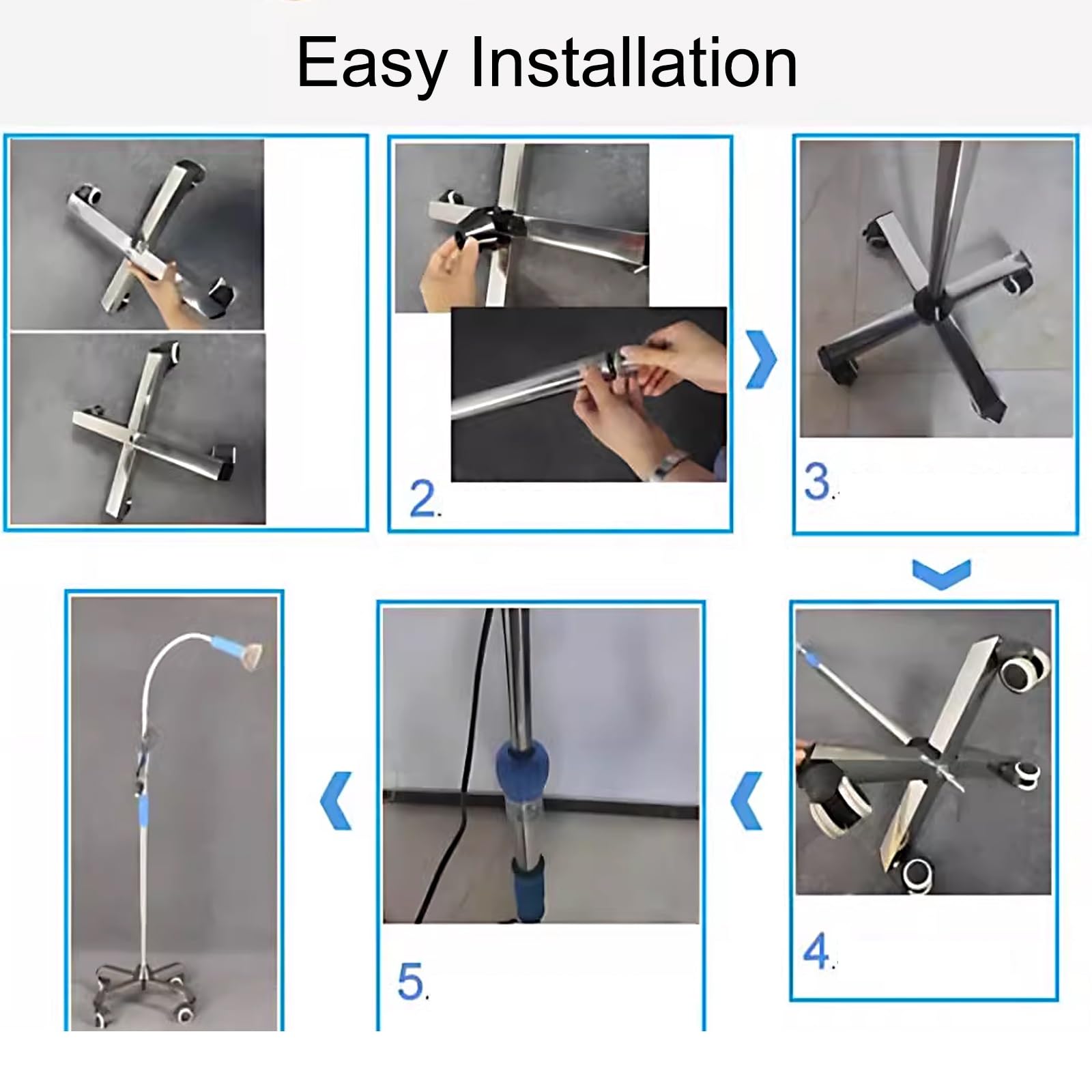 Easy Installation

2.

3.

4.

5.