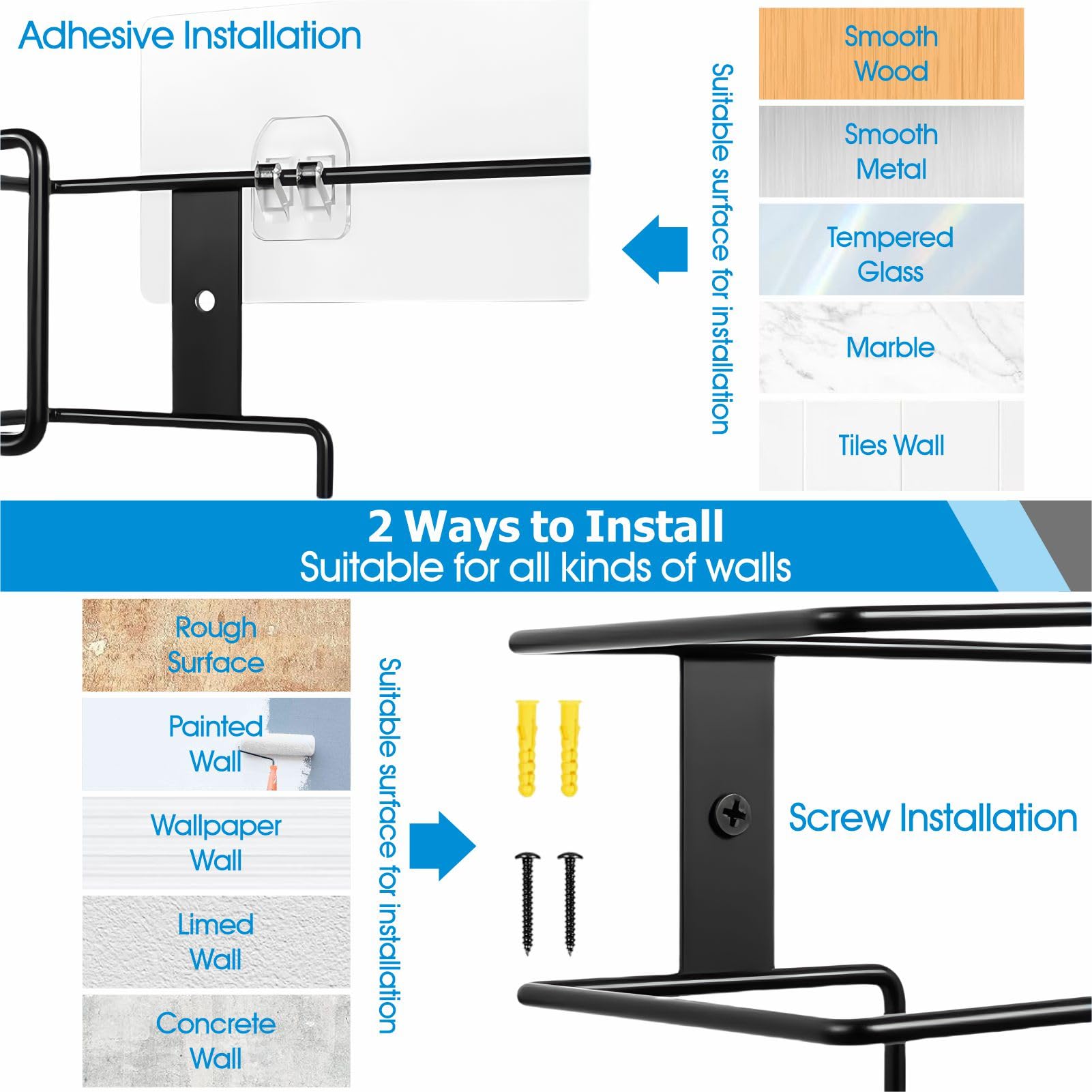 Adhesive Installation

Suitable surface for installation

Smooth Wood

Smooth Metal

Tempered Glass

Marble

Tiles Wall

2 Ways to Install
Suitable for all kinds of walls

Rough Surface

Painted Wall

Wallpaper Wall

Limed Wall

Concrete Wall

Suitable surface for installation

Screw Installation