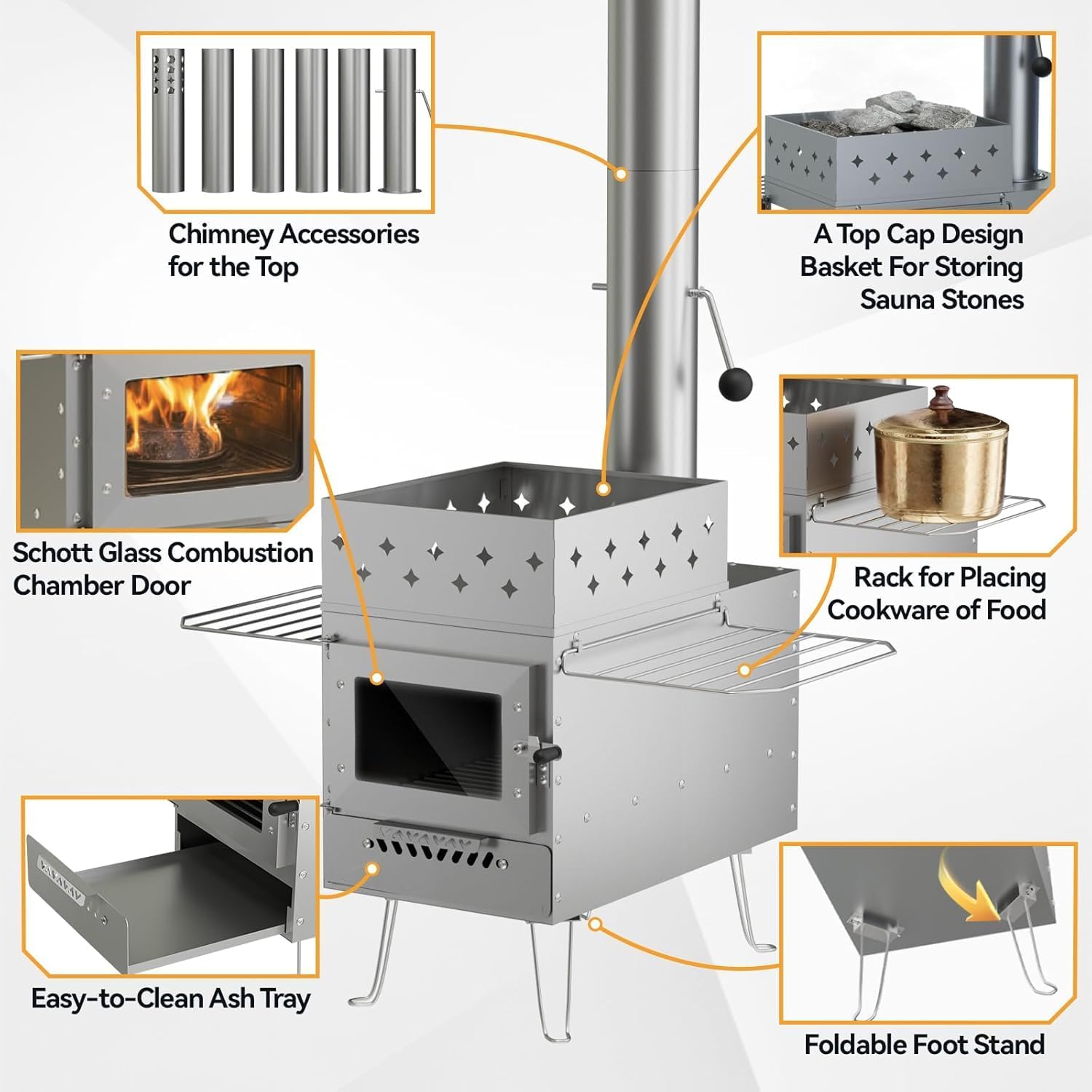 Chimney Accessories for the Top

A Top Cap Design Basket For Storing Sauna Stones

Schott Glass Combustion Chamber Door

Rack for Placing Cookware of Food

Easy-to-Clean Ash Tray

Foldable Foot Stand