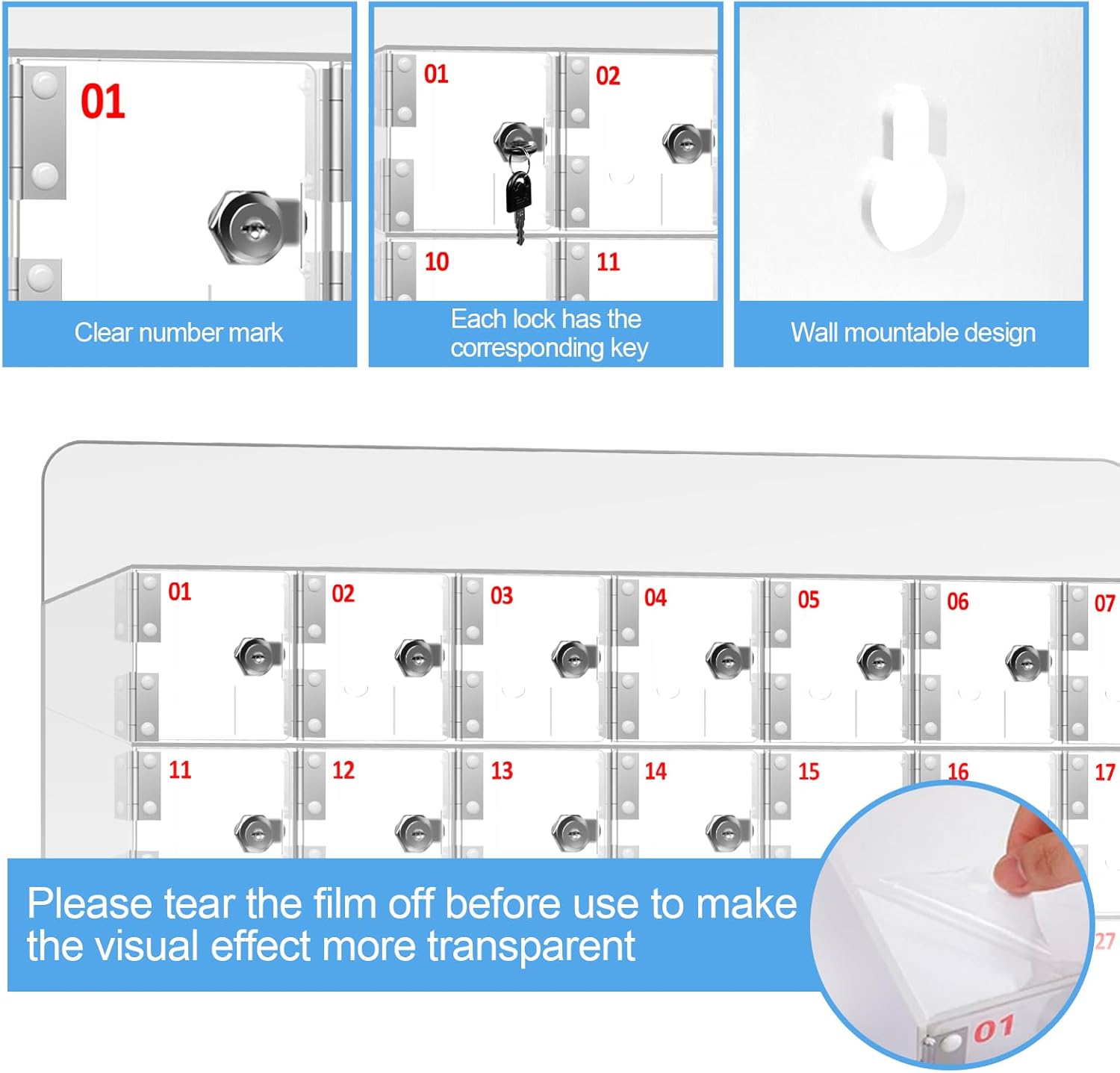 01

Clear number mark

01 02

10 11

Each lock has the corresponding key

Wall mountable design

01 02 03 04 05 06 07

11 12 13 14 15 16 17

27

Please tear the film off before use to make the visual effect more transparent

01