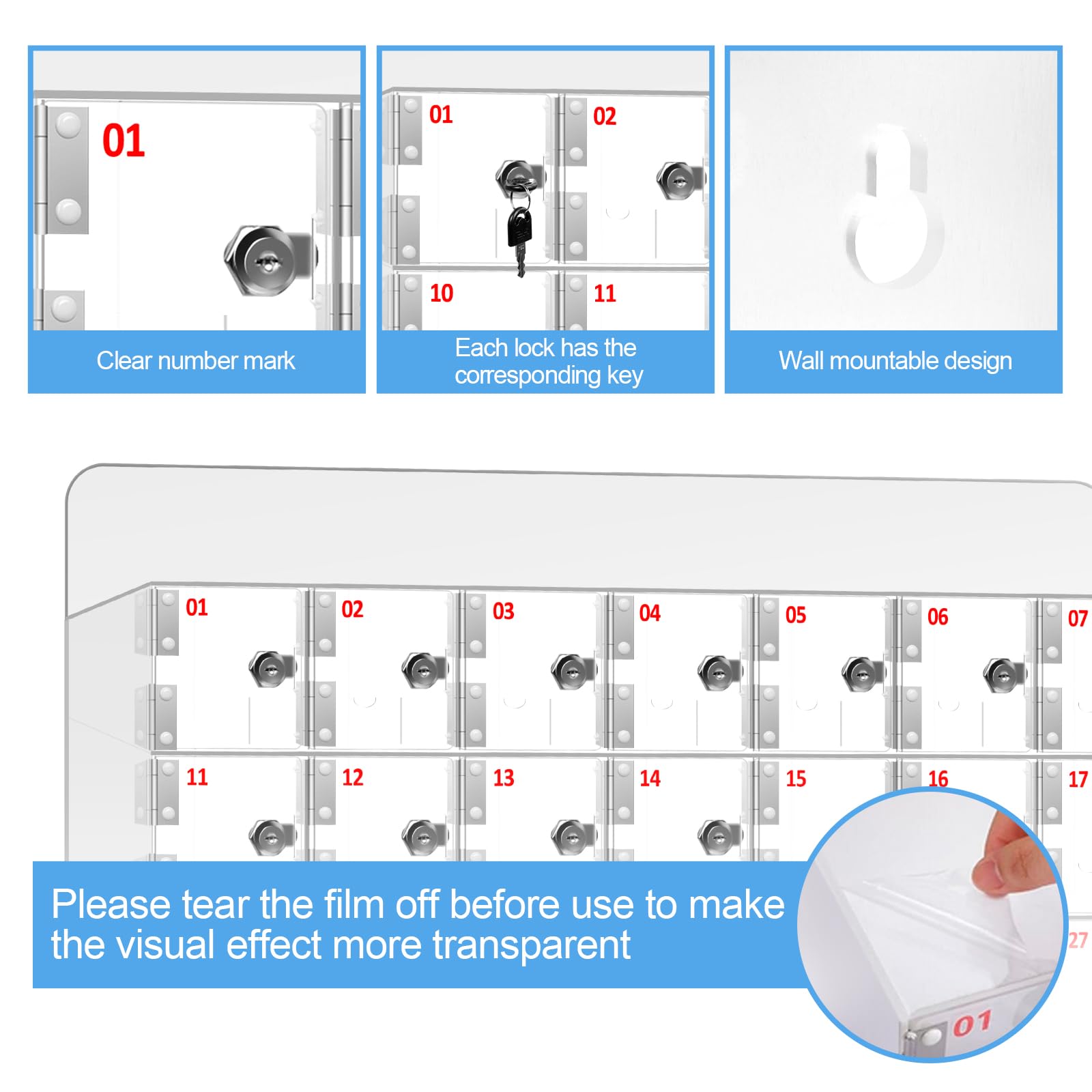 01

Clear number mark

01 02
10 11

Each lock has the corresponding key

Wall mountable design

01 02 03 04 05 06 07
11 12 13 14 15 16 17
27

Please tear the film off before use to make the visual effect more transparent

01