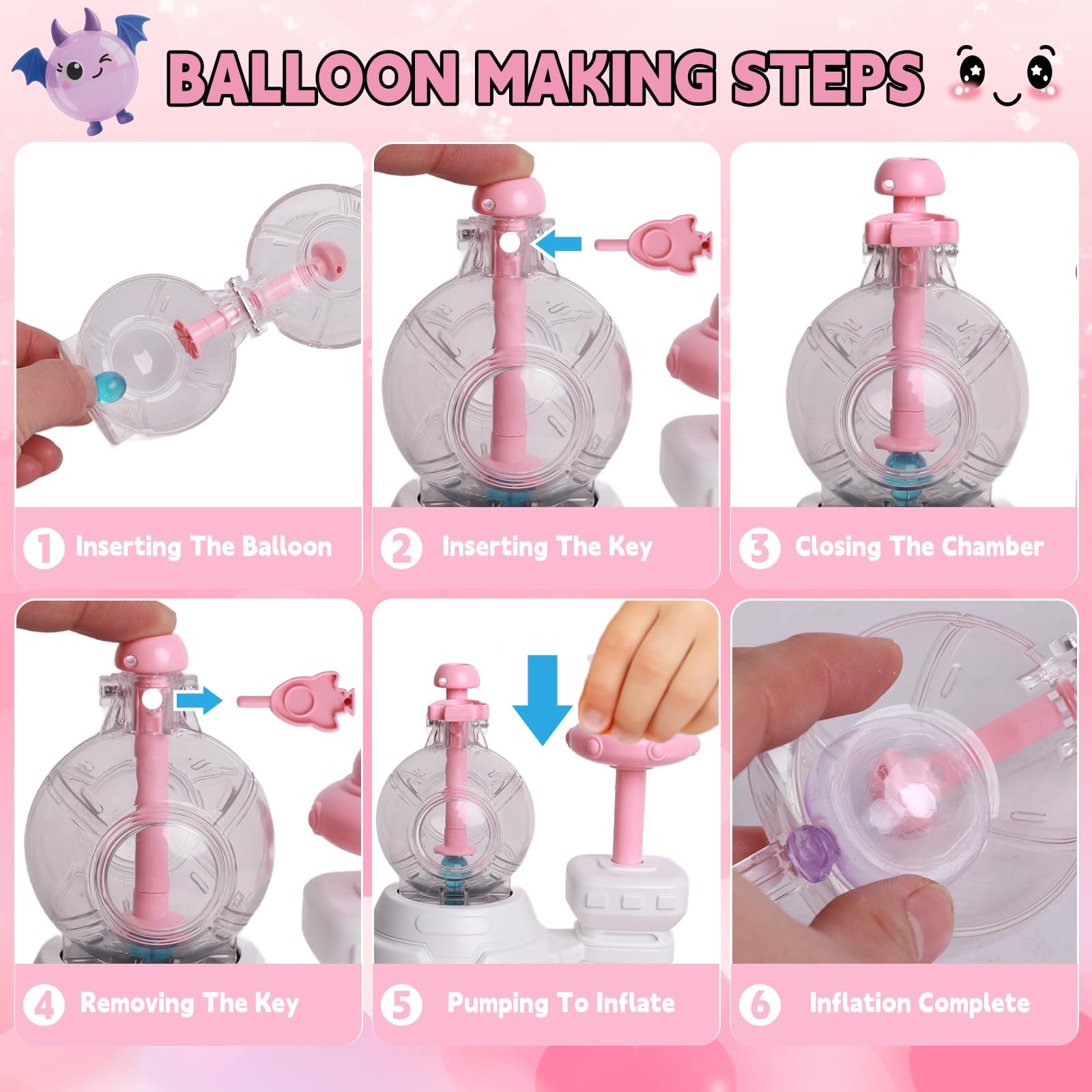 BALLOON MAKING STEPS

1 Inserting The Balloon

2 Inserting The Key

3 Closing The Chamber

4 Removing The Key

5 Pumping To Inflate

6 Inflation Complete