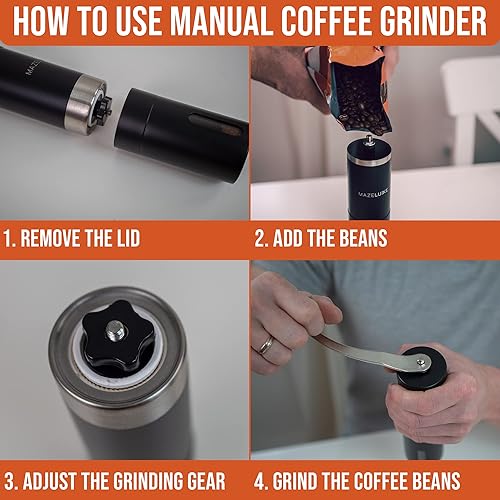 HOW TO USE MANUAL COFFEE GRINDER

MAZE

MAZELUXE

1. REMOVE THE LID

2. ADD THE BEANS

3. ADJUST THE GRINDING GEAR

4. GRIND THE COFFEE BEANS