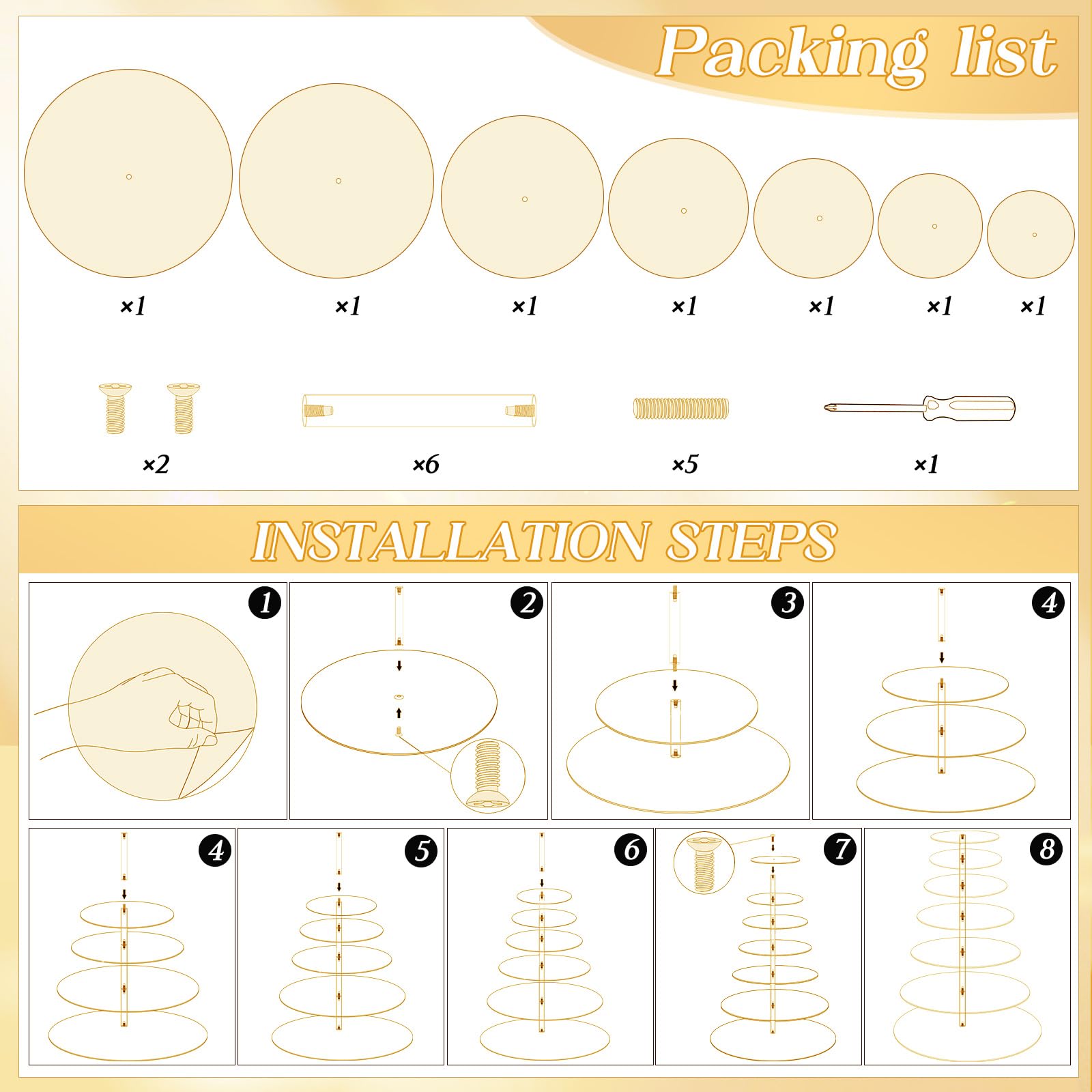 Packing list

×1 ×1 ×1 ×1 ×1 ×1 ×1

×2 ×6 ×5 ×1

INSTALLATION STEPS

1 2 3 4

4 5 6 7 8